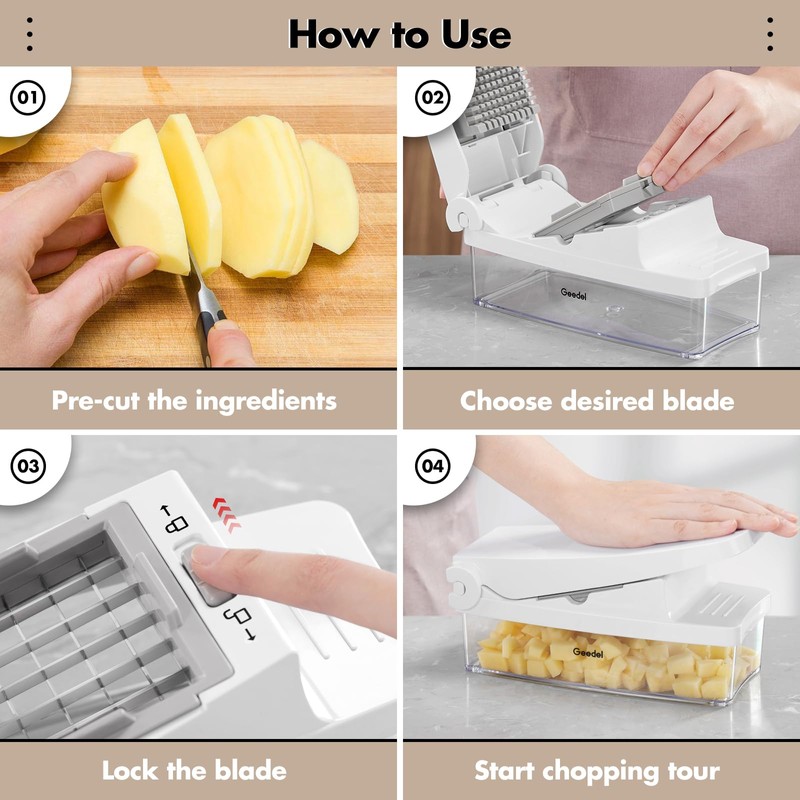 How to Use

01

Pre-cut the ingredients

02

Geedel

Choose desired blade

03

Lock the blade

04

Geedel

Start chopping tour