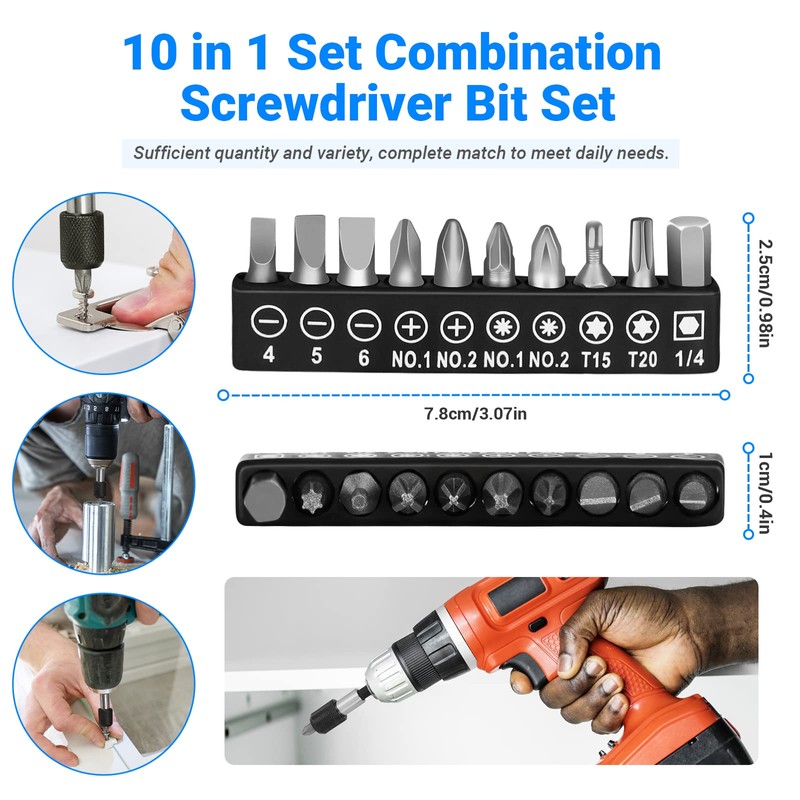 10 in 1 Set Combination Screwdriver Bit Set

Sufficient quantity and variety, complete match to meet daily needs.

4 5 6 NO.1 NO.2 NO.1 NO.2 T15 T20 1/4

2.5cm/0.98in

7.8cm/3.07in

1cm/0.4in