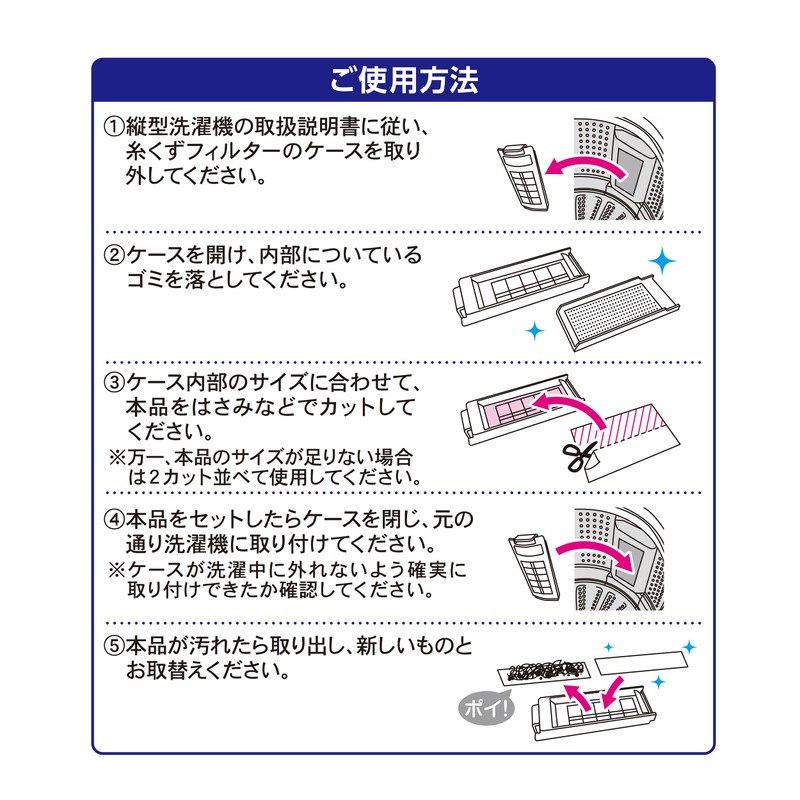 ご使用方法

①縦型洗濯機の取扱説明書に従い、糸くずフィルターのケースを取り外してください。

②ケースを開け、内部についているゴミを落としてください。

③ケース内部のサイズに合わせて、本品をはさみなどでカットしてください。
※万一、本品のサイズが足りない場合は２カット並べて使用してください。

④本品をセットしたらケースを閉じ、元の通り洗濯機に取り付けてください。
※ケースが洗濯中に外れないよう確実に取り付けできたか確認してください。

⑤本品が汚れたら取り出し、新しいものとお取替えください。

ポイ!