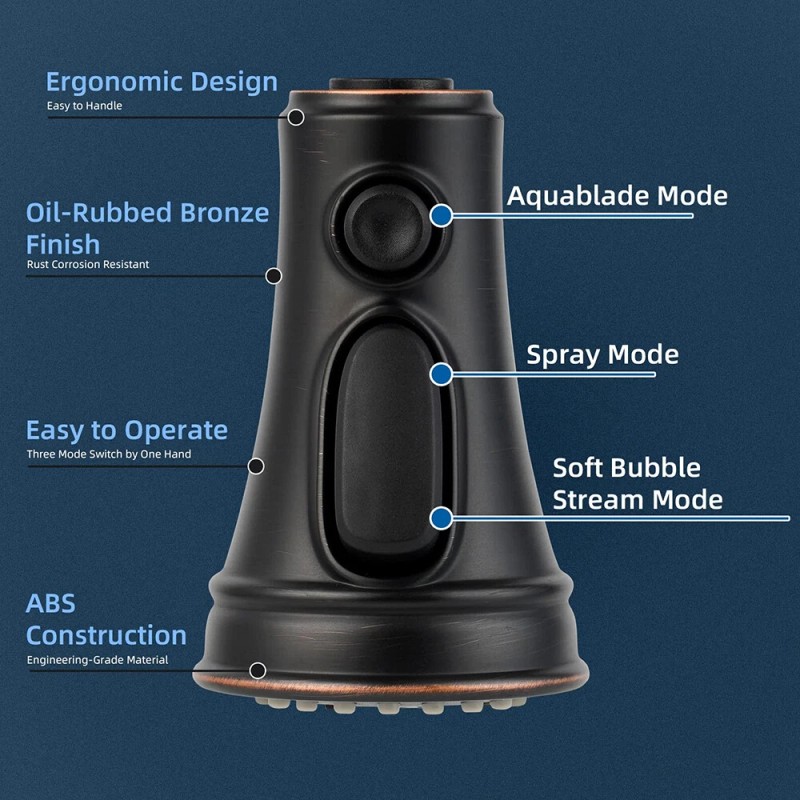 Ergonomic Design
Easy to Handle

Oil-Rubbed Bronze Finish
Rust Corrosion Resistant

Easy to Operate
Three Mode Switch by One Hand

ABS Construction
Engineering-Grade Material

Aquablade Mode

Spray Mode

Soft Bubble Stream Mode