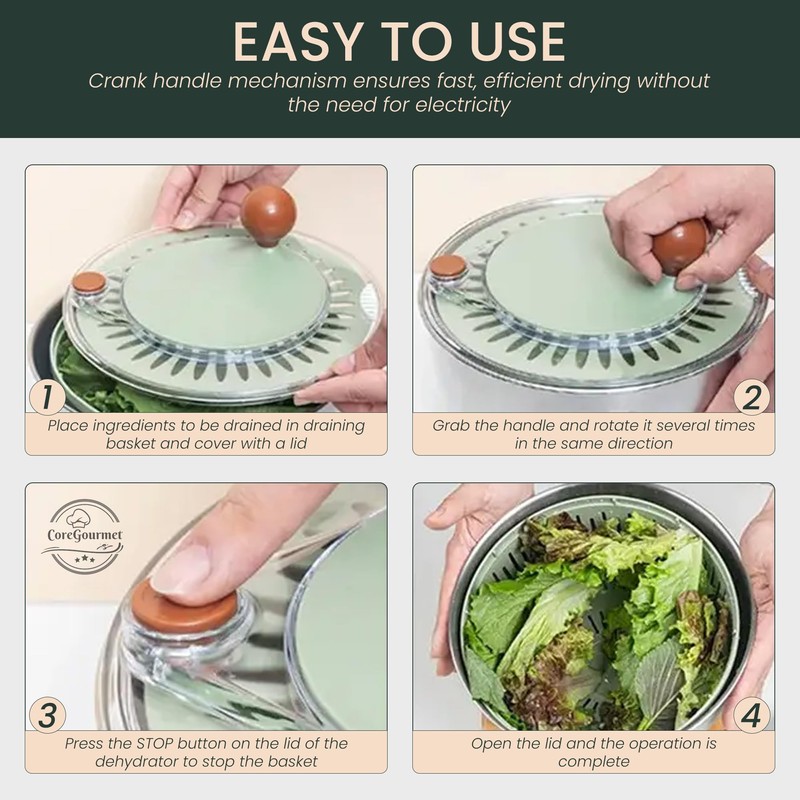 EASY TO USE

Crank handle mechanism ensures fast, efficient drying without the need for electricity

1

Place ingredients to be drained in draining basket and cover with a lid

2

Grab the handle and rotate it several times in the same direction

CoreGourmet

3

Press the STOP button on the lid of the dehydrator to stop the basket

4

Open the lid and the operation is complete