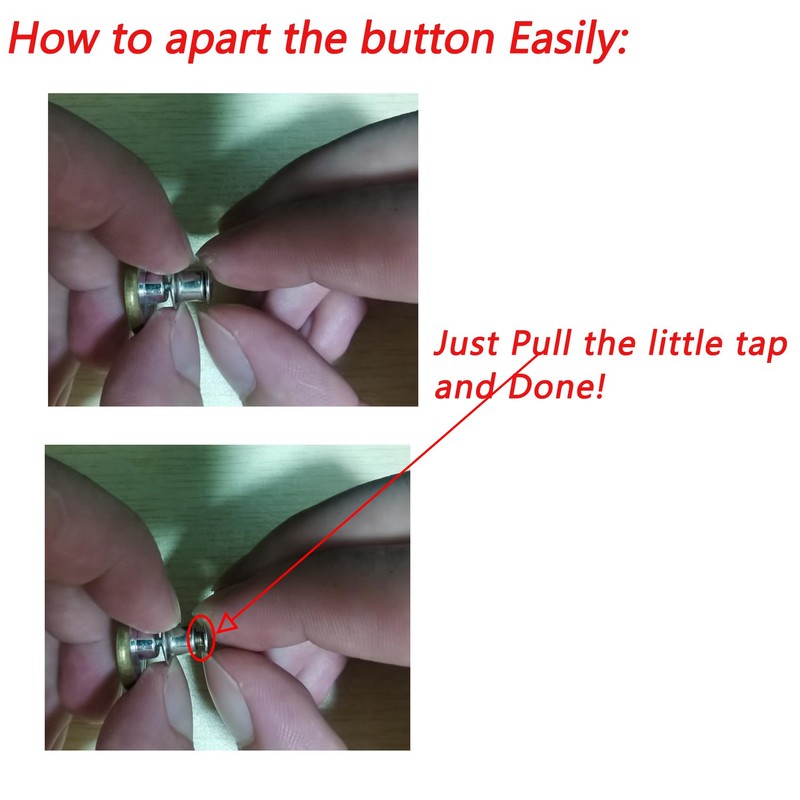 How to apart the button Easily:

Just Pull the little tap and Done!