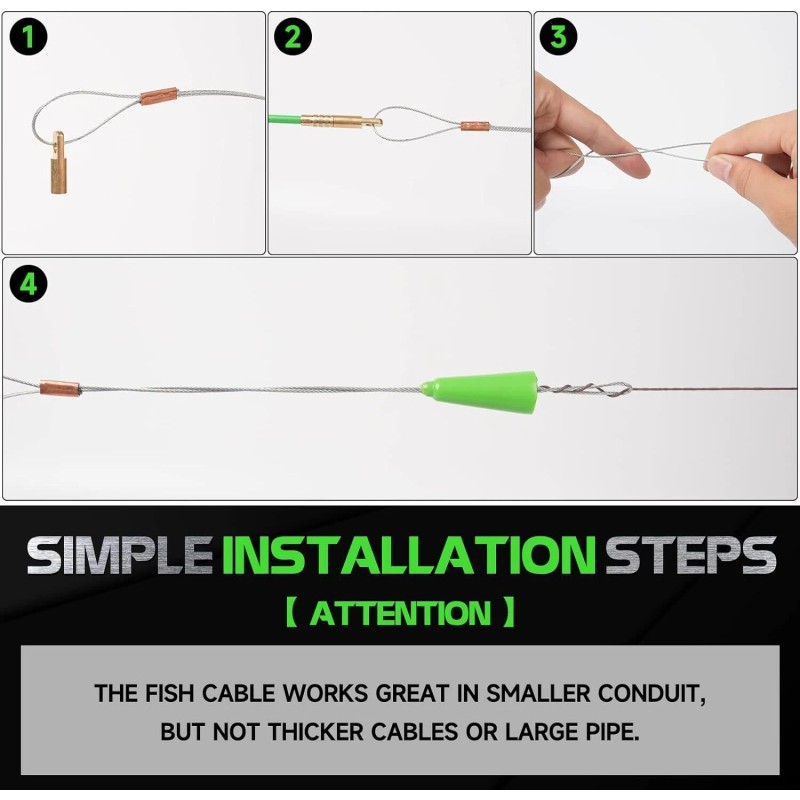 1

2

3

4

SIMPLE INSTALLATION STEPS

【 ATTENTION 】

THE FISH CABLE WORKS GREAT IN SMALLER CONDUIT, BUT NOT THICKER CABLES OR LARGE PIPE.