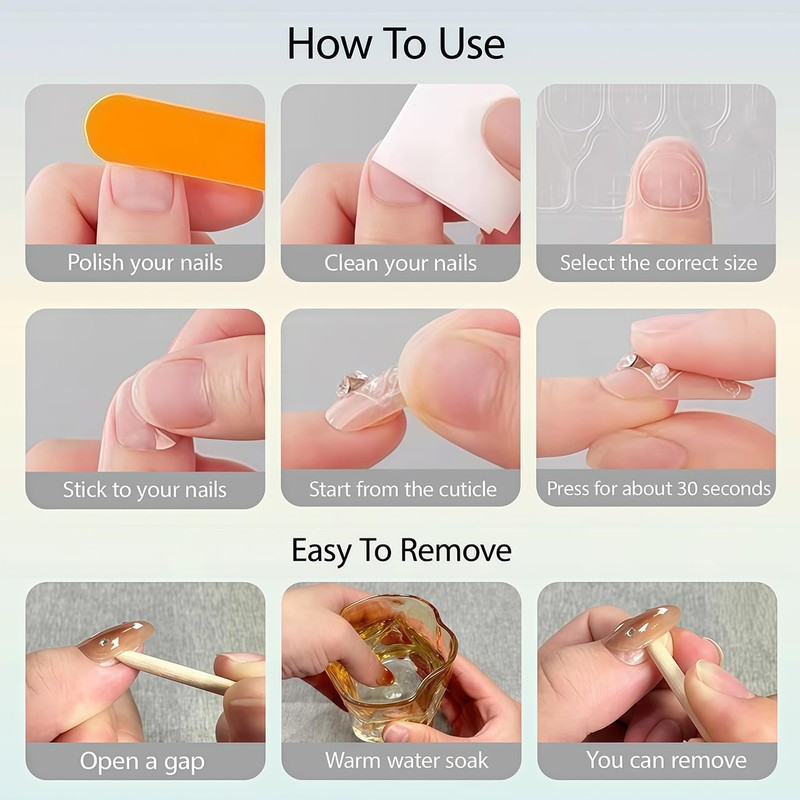 How To Use

Polish your nails

Clean your nails

Select the correct size

Stick to your nails

Start from the cuticle

Press for about 30 seconds

Easy To Remove

Open a gap

Warm water soak

You can remove