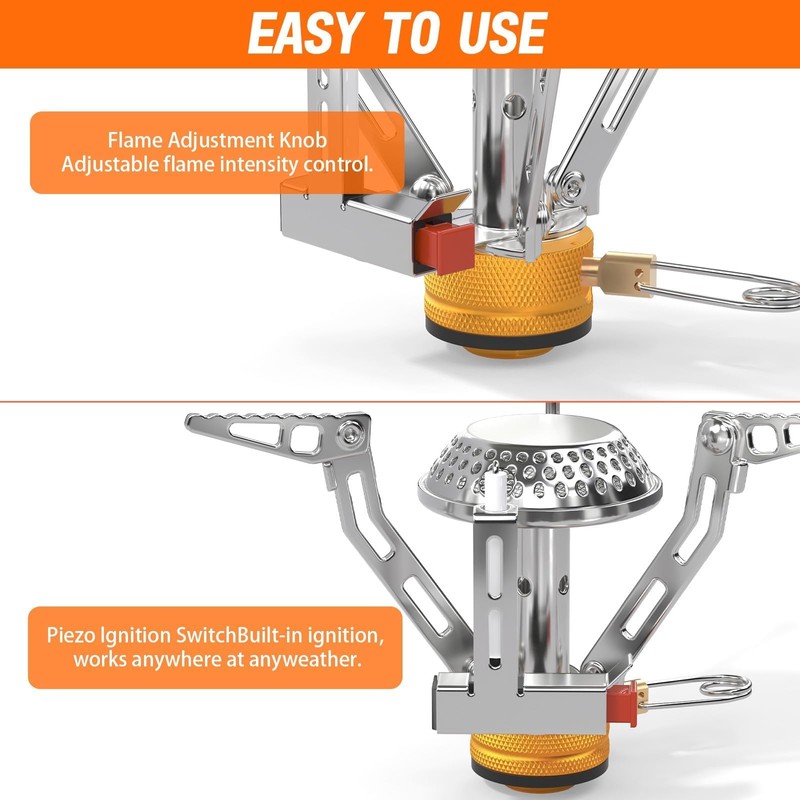 EASY TO USE

Flame Adjustment Knob
Adjustable flame intensity control.

Piezo Ignition SwitchBuilt-in ignition, works anywhere at anyweather.