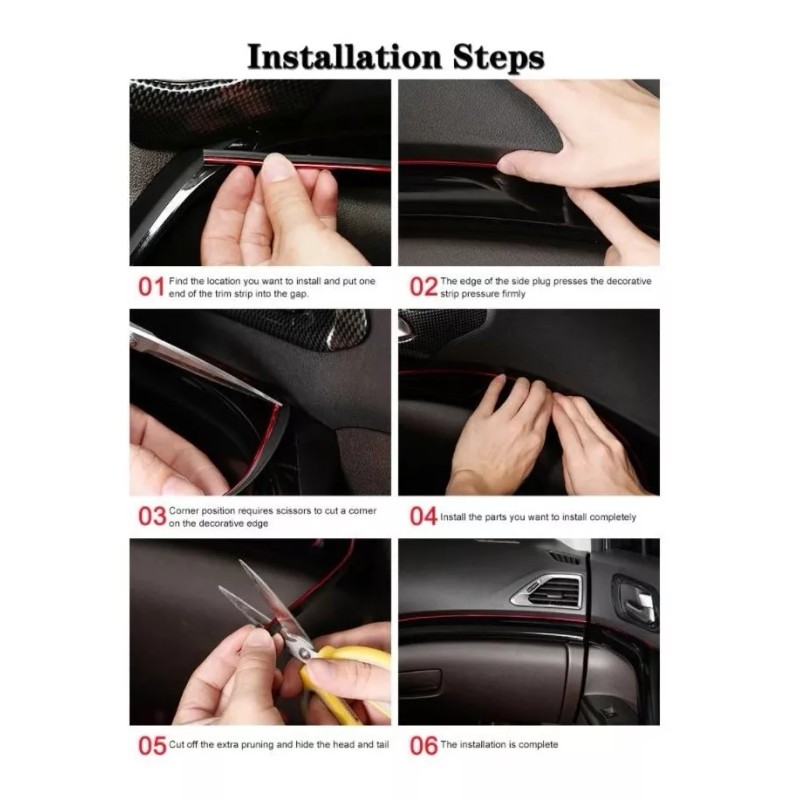 Installation Steps

01 Find the location you want to install and put one end of the trim strip into the gap.

02 The edge of the side plug presses the decorative strip pressure firmly

03 Corner position requires scissors to cut a corner on the decorative edge

04 Install the parts you want to install completely

05 Cut off the extra pruning and hide the head and tail

06 The installation is complete