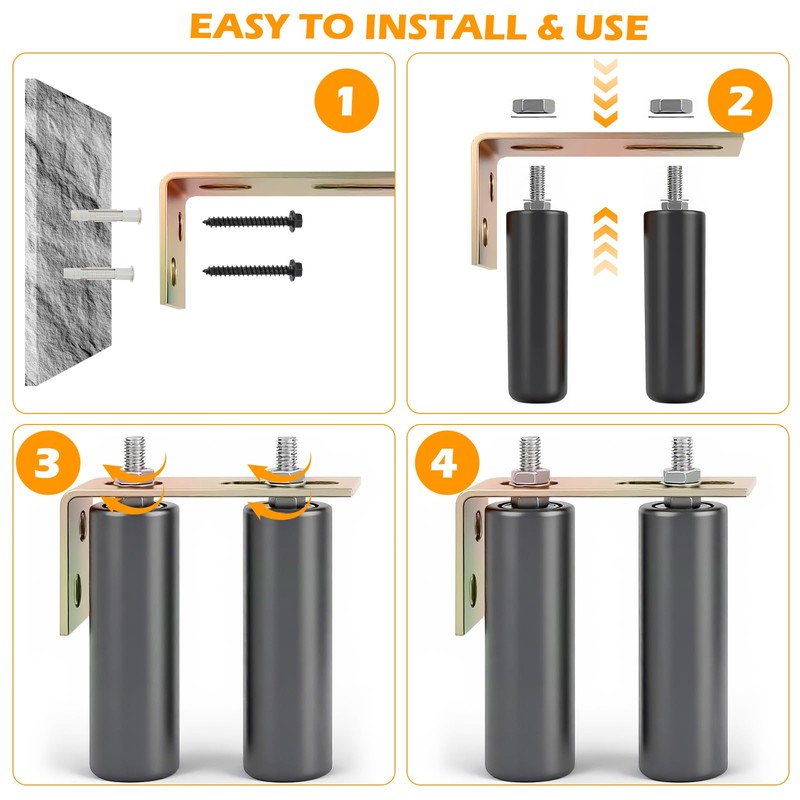 EASY TO INSTALL & USE

1

2

3

4