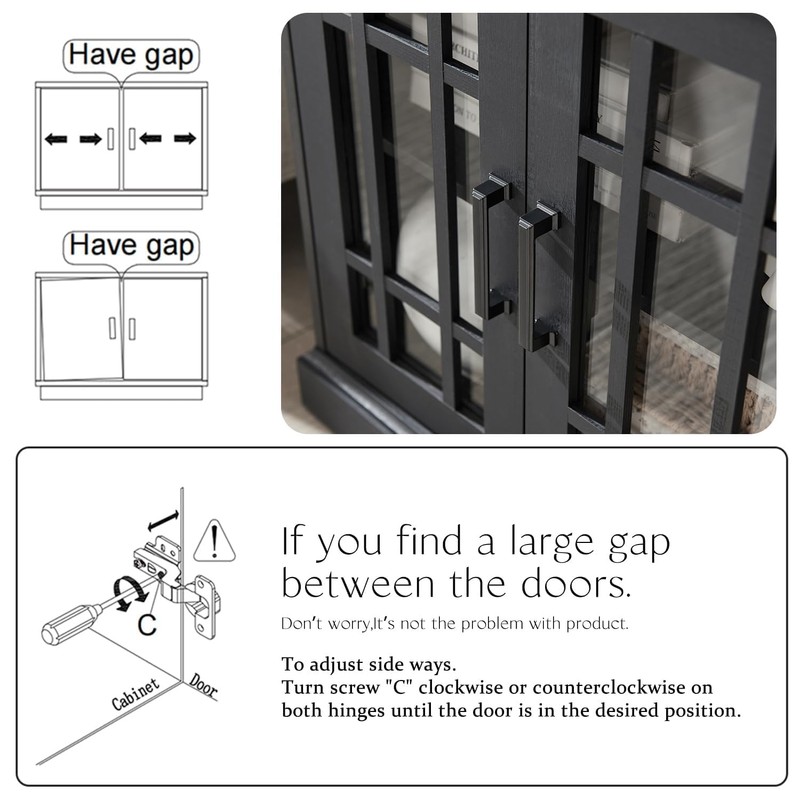 Have gap

Have gap

C

Cabinet

Door

If you find a large gap between the doors.

Don't worry,It's not the problem with product.

To adjust side ways.
Turn screw "C" clockwise or counterclockwise on both hinges until the door is in the desired position.