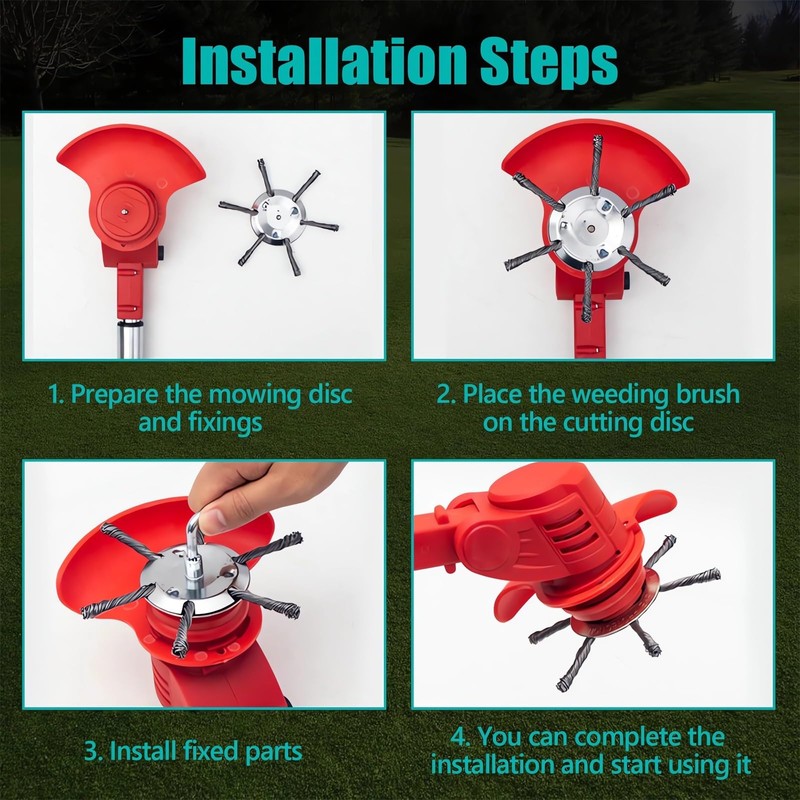 Installation Steps

1. Prepare the mowing disc and fixings

2. Place the weeding brush on the cutting disc

3. Install fixed parts

4. You can complete the installation and start using it