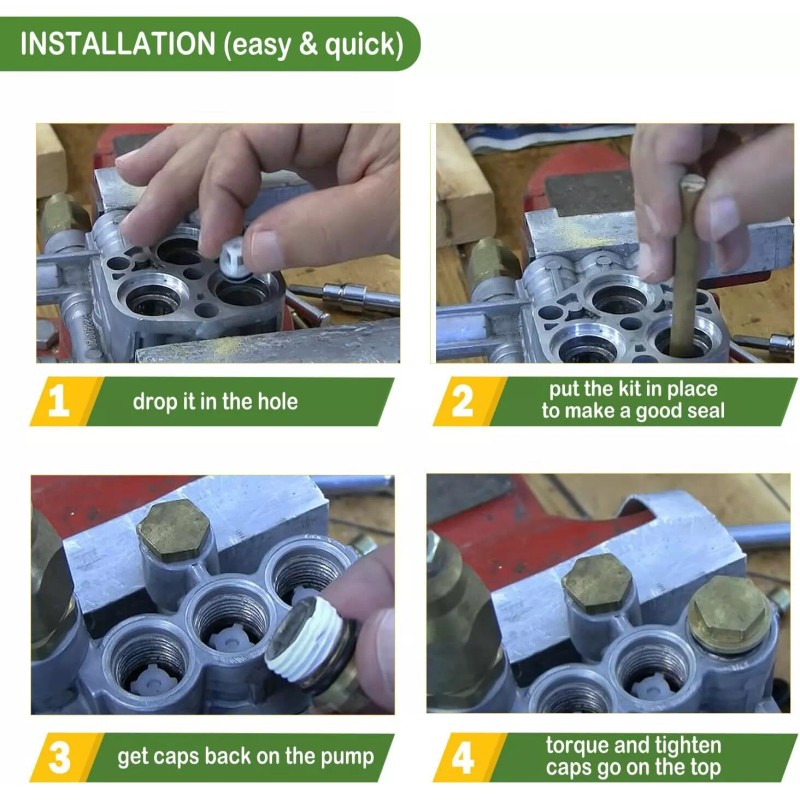 INSTALLATION (easy & quick)

1 drop it in the hole

2 put the kit in place to make a good seal

3 get caps back on the pump

4 torque and tighten caps go on the top