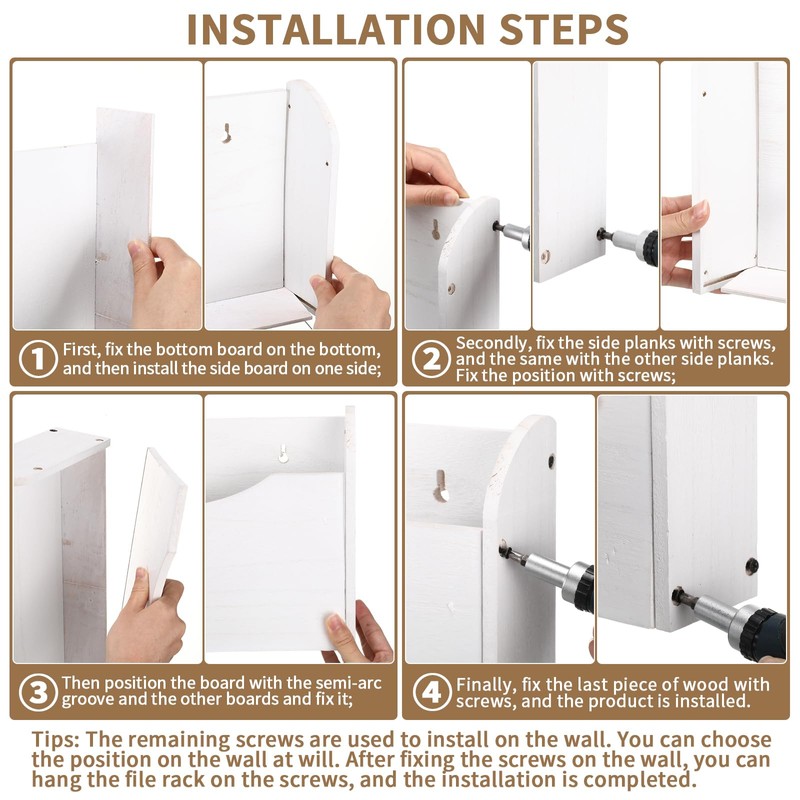 INSTALLATION STEPS

1 First, fix the bottom board on the bottom, and then install the side board on one side;

2 Secondly, fix the side planks with screws, and the same with the other side planks. Fix the position with screws;

3 Then position the board with the semi-arc groove and the other boards and fix it;

4 Finally, fix the last piece of wood with screws, and the product is installed.

Tips: The remaining screws are used to install on the wall. You can choose the position on the wall at will. After fixing the screws on the wall, you can hang the file rack on the screws, and the installation is completed.