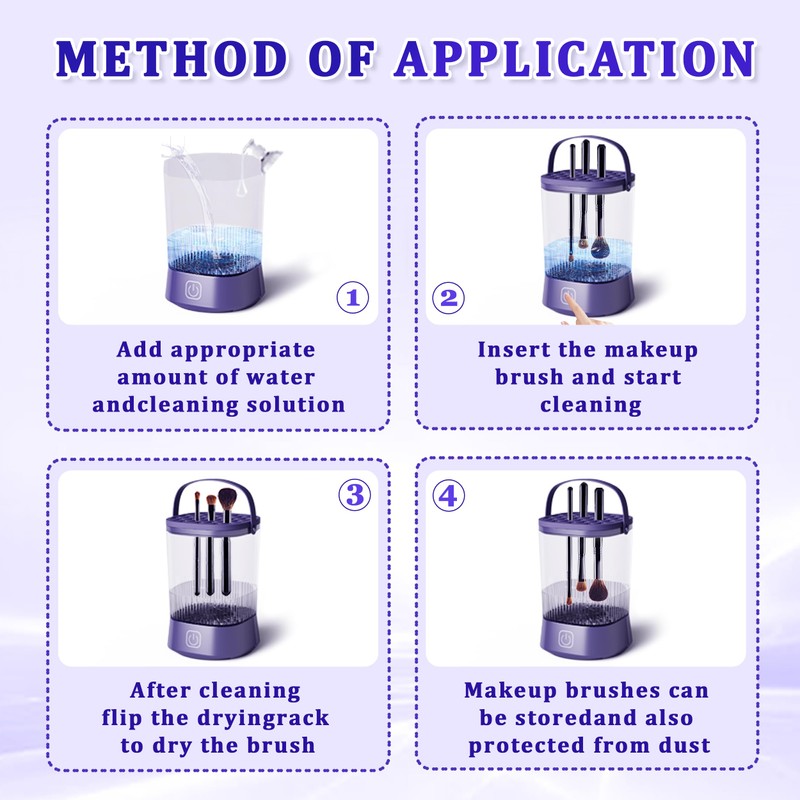 METHOD OF APPLICATION

①

Add appropriate amount of water andcleaning solution

②

Insert the makeup brush and start cleaning

③

After cleaning flip the dryingrack to dry the brush

④

Makeup brushes can be storedand also protected from dust