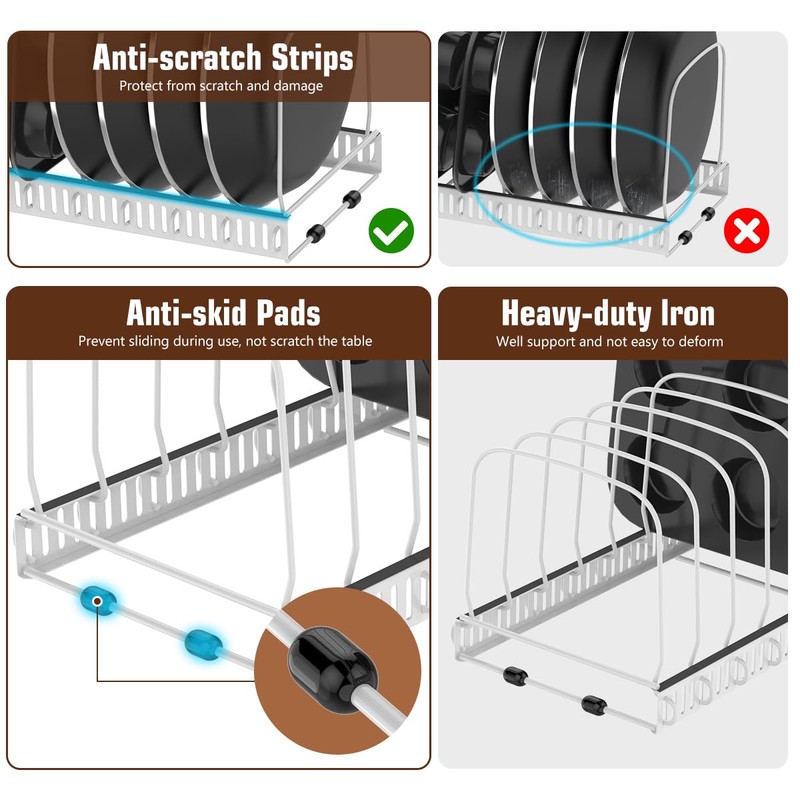 Anti-scratch Strips
Protect from scratch and damage

Anti-skid Pads
Prevent sliding during use, not scratch the table

Heavy-duty Iron
Well support and not easy to deform