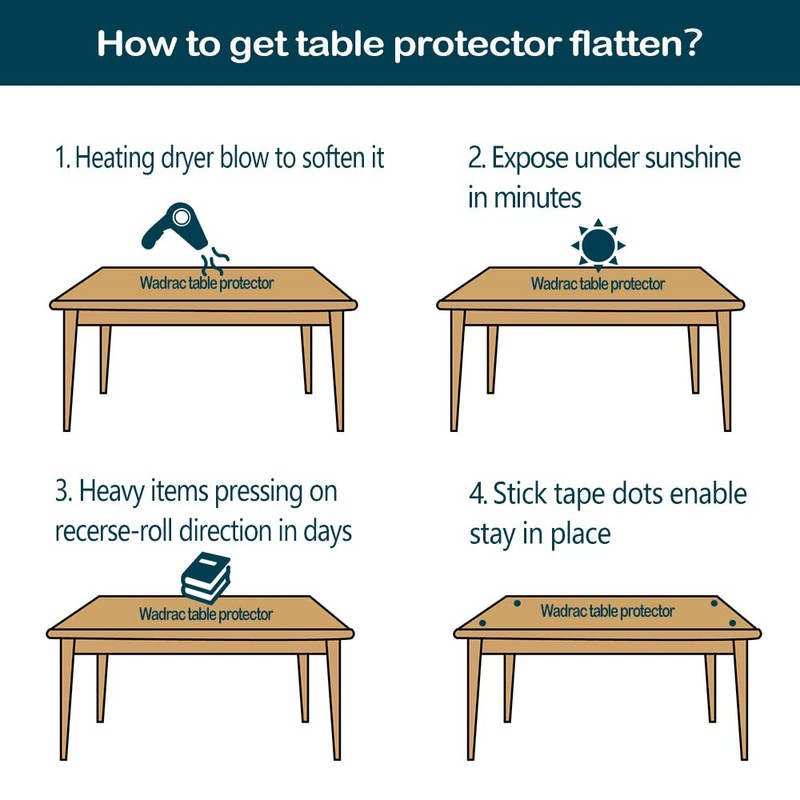 How to get table protector flatten?

1. Heating dryer blow to soften it

Wadrac table protector

2. Expose under sunshine in minutes

Wadrac table protector

3. Heavy items pressing on recerse-roll direction in days

Wadrac table protector

4. Stick tape dots enable stay in place

Wadrac table protector