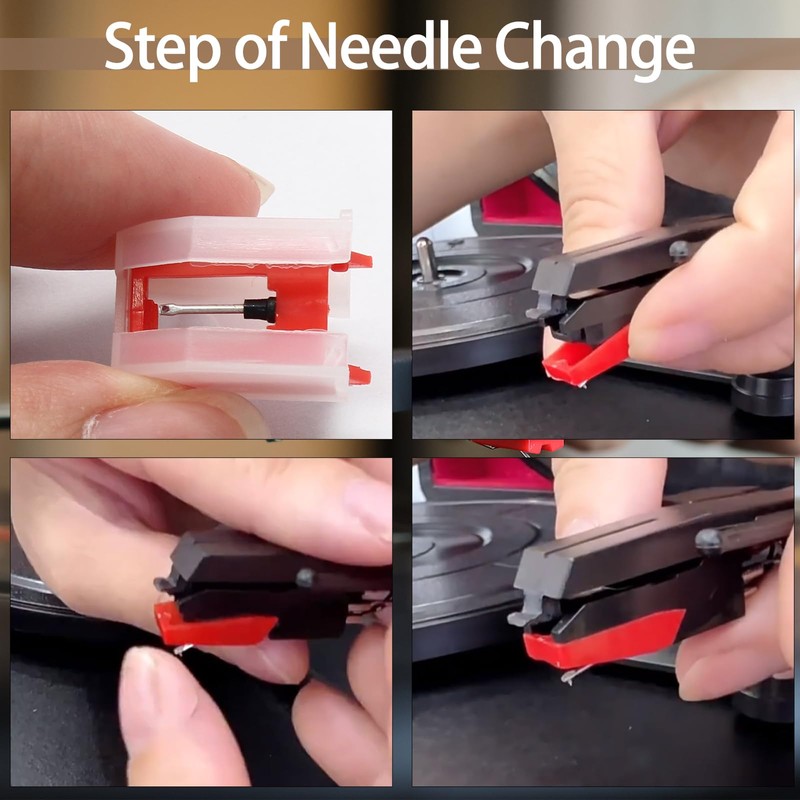 Step of Needle Change