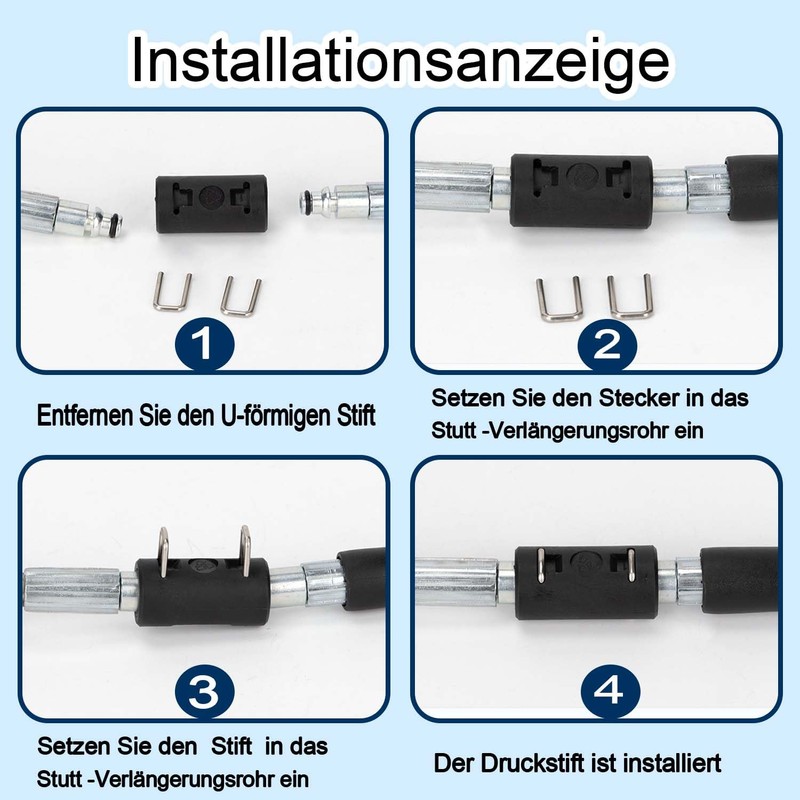 Installationsanzeige

1

Entfernen Sie den U-förmigen Stift

2

Setzen Sie den Stecker in das Stutt -Verlängerungsrohr ein

3

Setzen Sie den Stift in das Stutt -Verlängerungsrohr ein

4

Der Druckstift ist installiert