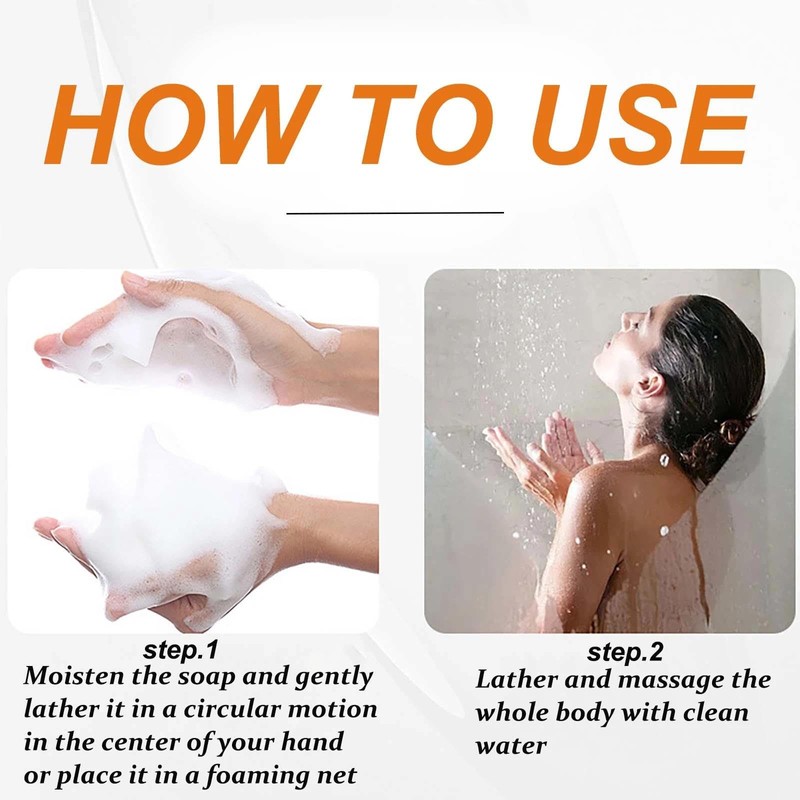 HOW TO USE

step.1
Moisten the soap and gently lather it in a circular motion in the center of your hand or place it in a foaming net

step.2
Lather and massage the whole body with clean water