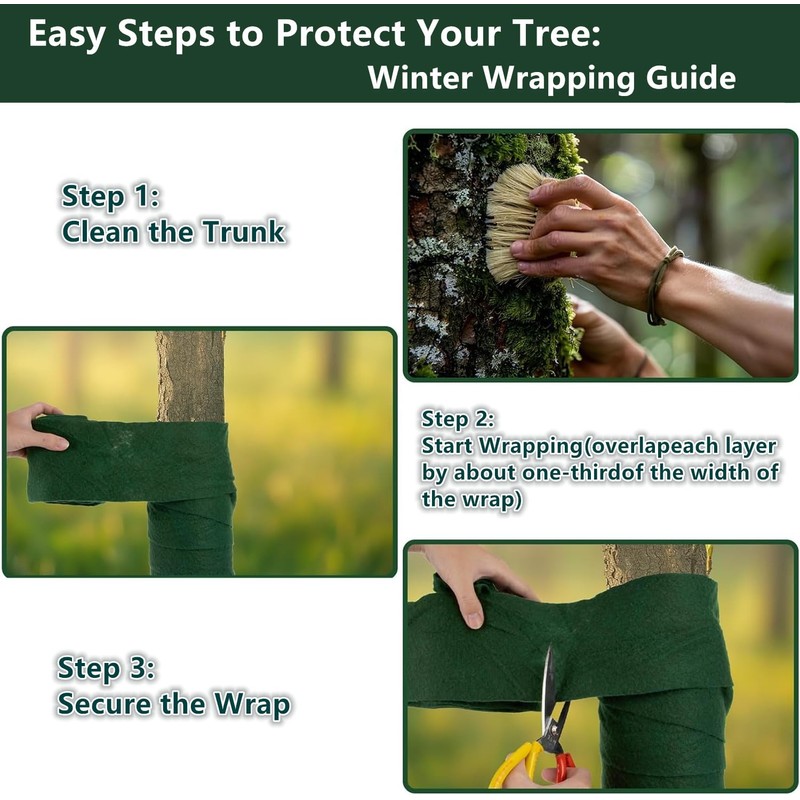 Easy Steps to Protect Your Tree:
Winter Wrapping Guide

Step 1:
Clean the Trunk

Step 2:
Start Wrapping(overlapeach layer by about one-thirdof the width of the wrap)

Step 3:
Secure the Wrap