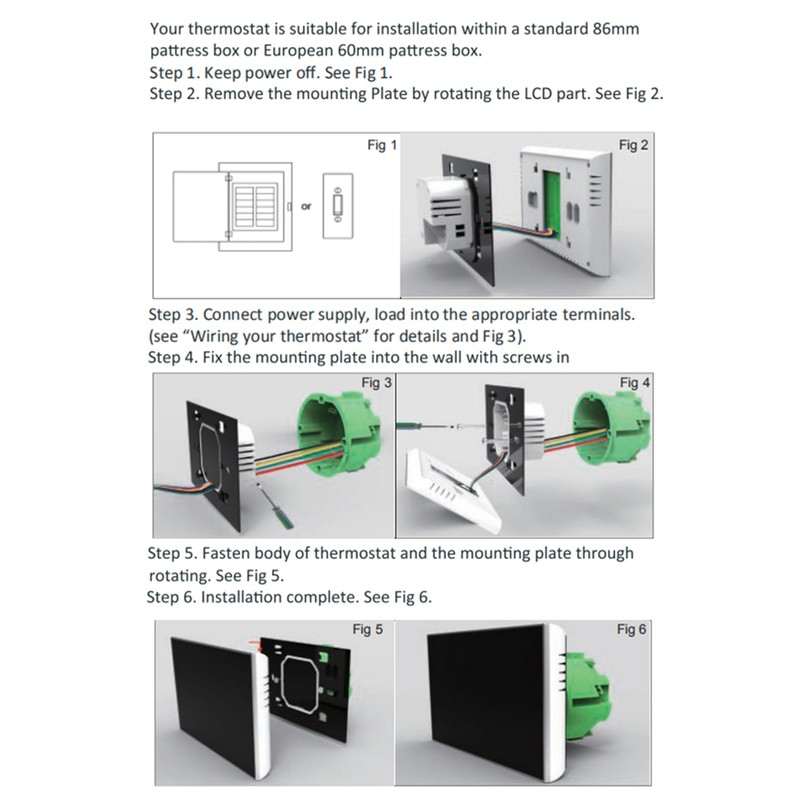 Your thermostat is suitable for installation within a standard 86mm pattress box or European 60mm pattress box.
Step 1. Keep power off. See Fig 1.
Step 2. Remove the mounting Plate by rotating the LCD part. See Fig 2.

Fig 1

or

Fig 2

Step 3. Connect power supply, load into the appropriate terminals. (see "Wiring your thermostat" for details and Fig 3).
Step 4. Fix the mounting plate into the wall with screws in

Fig 3

Fig 4

Step 5. Fasten body of thermostat and the mounting plate through rotating. See Fig 5.
Step 6. Installation complete. See Fig 6.

Fig 5

Fig 6