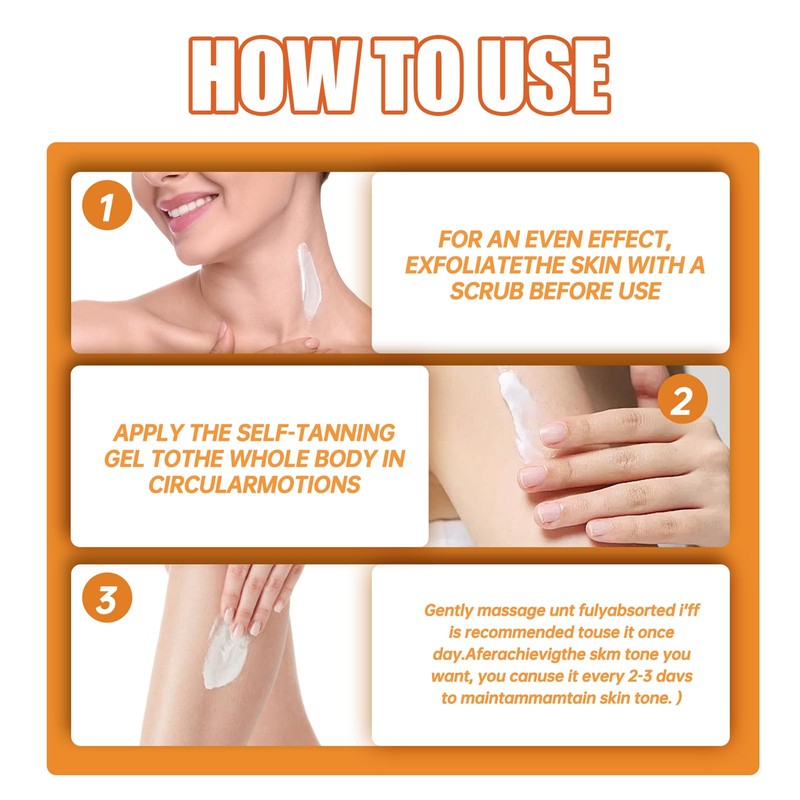 HOW TO USE

1

FOR AN EVEN EFFECT, EXFOLIATETHE SKIN WITH A SCRUB BEFORE USE

APPLY THE SELF-TANNING GEL TOTHE WHOLE BODY IN CIRCULARMOTIONS

2

3

Gently massage unt fulyabsorted i'ff is recommended touse it once day.Aferachievigthe skm tone you want, you canuse it every 2-3 davs to maintammamtain skin tone. )