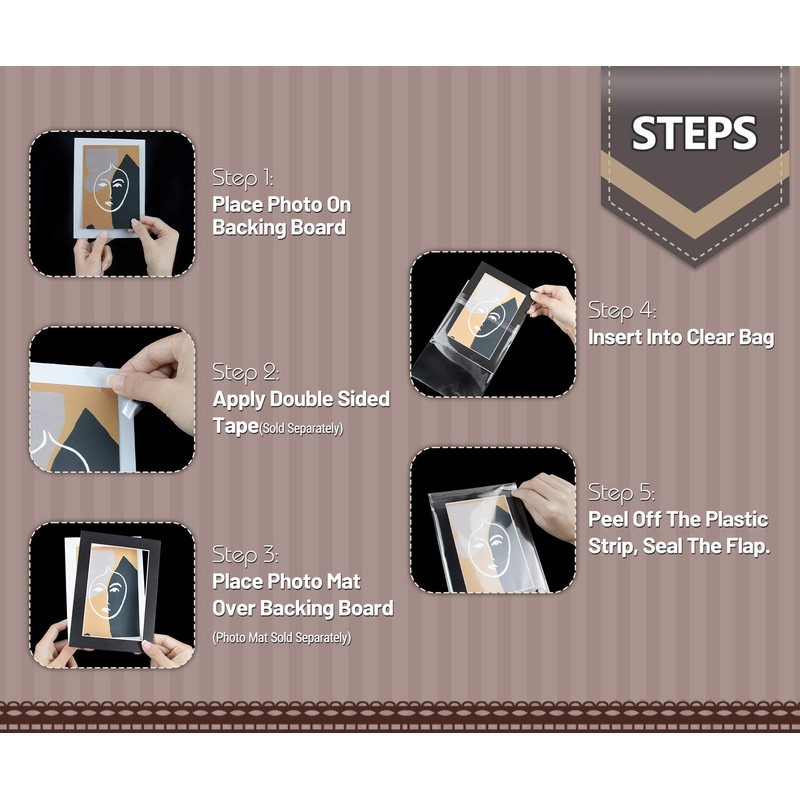 STEPS

Step 1:
Place Photo On Backing Board

Step 2:
Apply Double Sided Tape(Sold Separately)

Step 3:
Place Photo Mat Over Backing Board
(Photo Mat Sold Separately)

Step 4:
Insert Into Clear Bag

Step 5:
Peel Off The Plastic Strip, Seal The Flap.