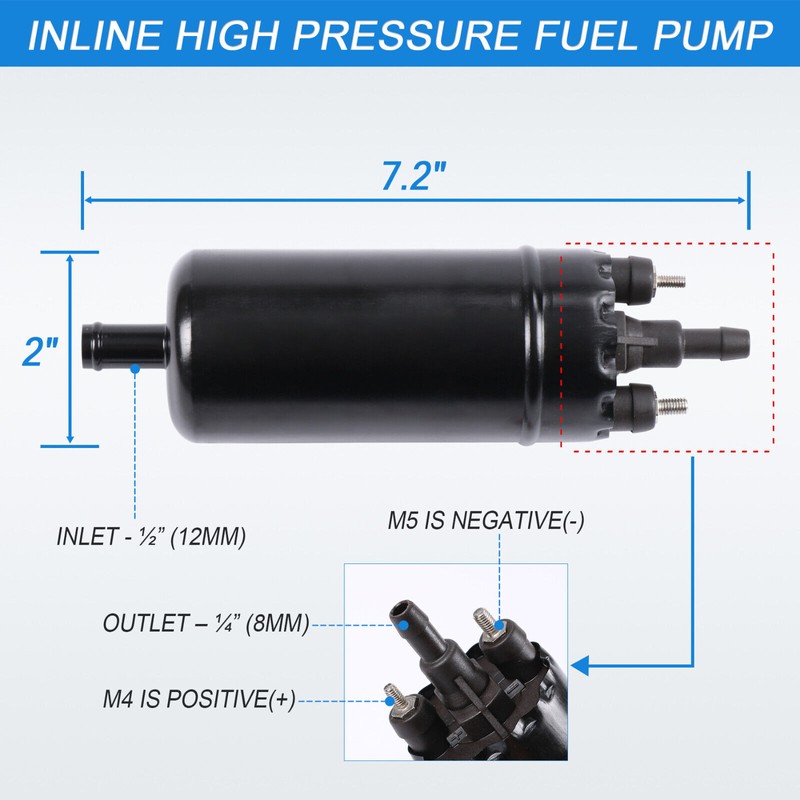 INLINE HIGH PRESSURE FUEL PUMP

7.2"

2"

INLET - ½" (12MM)

M5 IS NEGATIVE(-)

OUTLET – ¼" (8MM)

M4 IS POSITIVE(+)