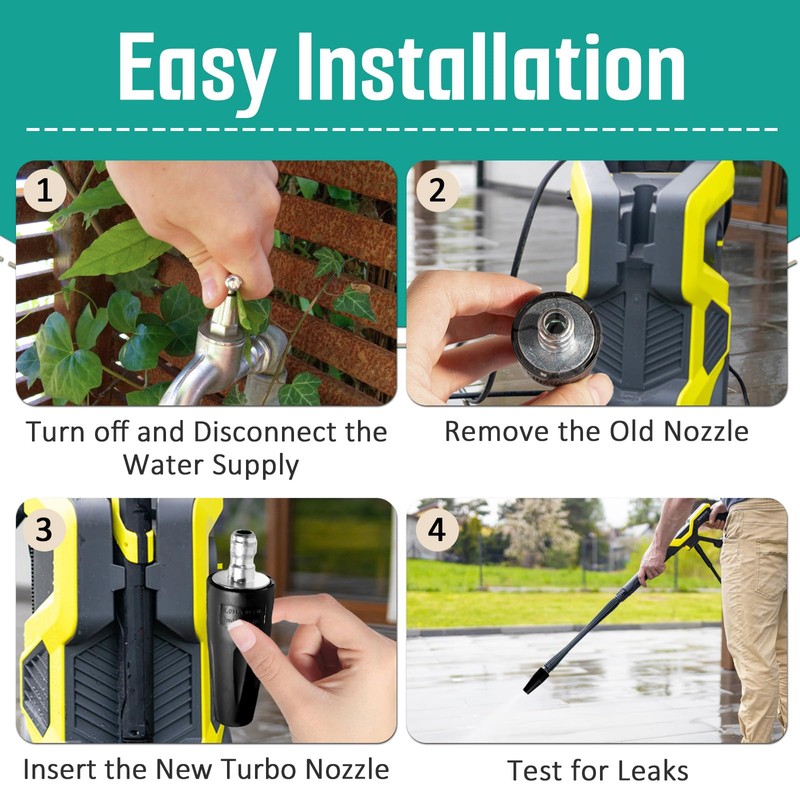 Easy Installation

1

Turn off and Disconnect the Water Supply

2

Remove the Old Nozzle

3

Insert the New Turbo Nozzle

4

Test for Leaks