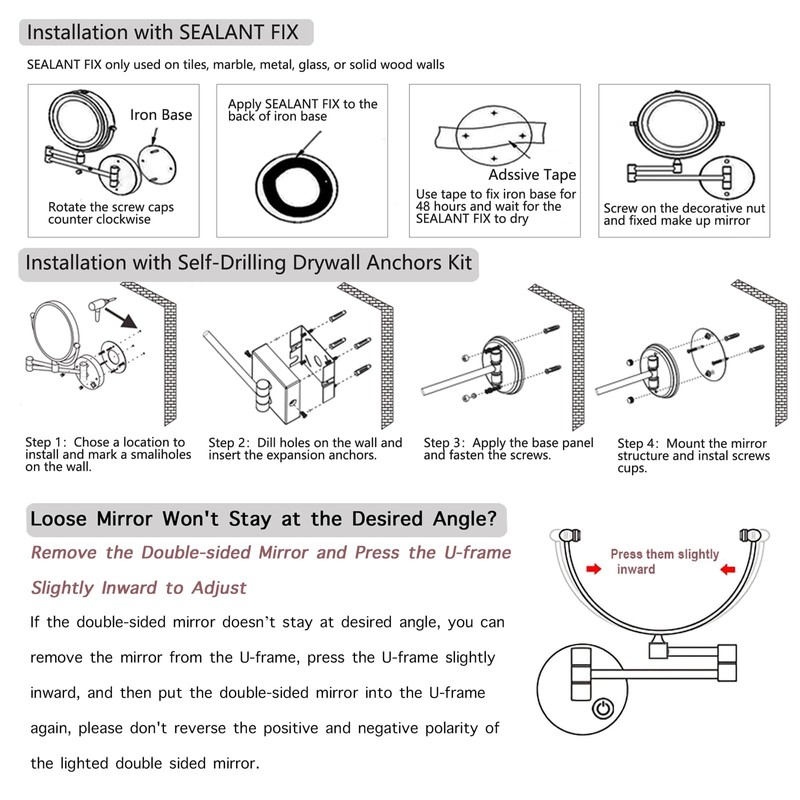 Installation with SEALANT FIX

SEALANT FIX only used on tiles, marble, metal, glass, or solid wood walls

Iron Base

Rotate the screw caps counter clockwise

Apply SEALANT FIX to the back of iron base

Adssive Tape

Use tape to fix iron base for 48 hours and wait for the SEALANT FIX to dry

Screw on the decorative nut and fixed make up mirror

Installation with Self-Drilling Drywall Anchors Kit

Step 1: Chose a location to install and mark a smaliholes on the wall.

Step 2: Dill holes on the wall and insert the expansion anchors.

Step 3: Apply the base panel and fasten the screws.

Step 4: Mount the mirror structure and instal screws cups.

Loose Mirror Won't Stay at the Desired Angle?

Remove the Double-sided Mirror and Press the U-frame Slightly Inward to Adjust

If the double-sided mirror doesn't stay at desired angle, you can remove the mirror from the U-frame, press the U-frame slightly inward, and then put the double-sided mirror into the U-frame again, please don't reverse the positive and negative polarity of the lighted double sided mirror.

Press them slightly inward