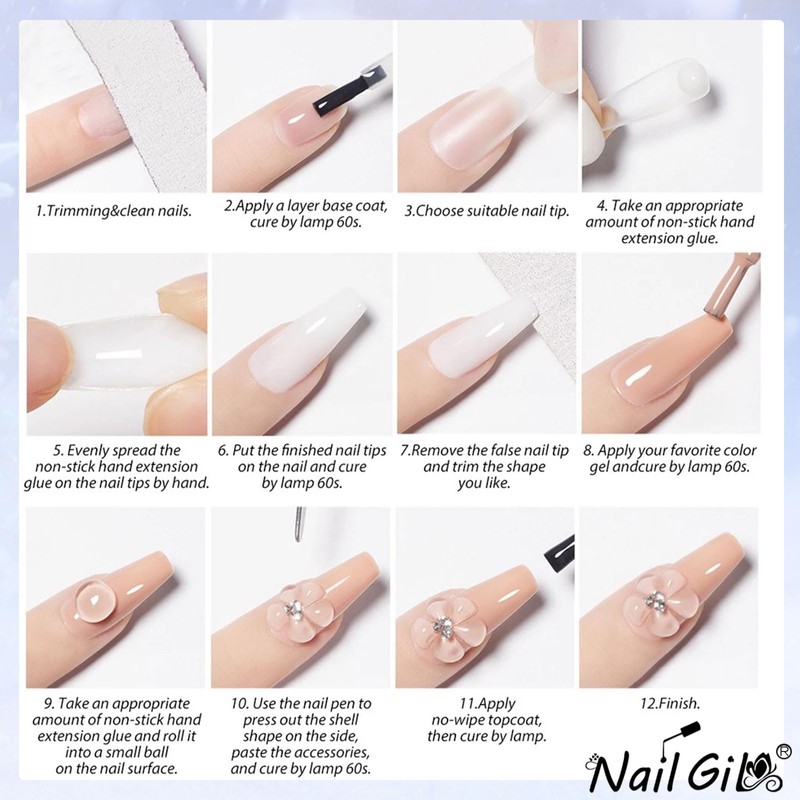 1.Trimming&clean nails.

2.Apply a layer base coat, cure by lamp 60s.

3.Choose suitable nail tip.

4. Take an appropriate amount of non-stick hand extension glue.

5. Evenly spread the non-stick hand extension glue on the nail tips by hand.

6. Put the finished nail tips on the nail and cure by lamp 60s.

7.Remove the false nail tip and trim the shape you like.

8. Apply your favorite color gel andcure by lamp 60s.

9. Take an appropriate amount of non-stick hand extension glue and roll it into a small ball on the nail surface.

10. Use the nail pen to press out the shell shape on the side, paste the accessories, and cure by lamp 60s.

11.Apply no-wipe topcoat, then cure by lamp.

12.Finish.

Nail Gil®