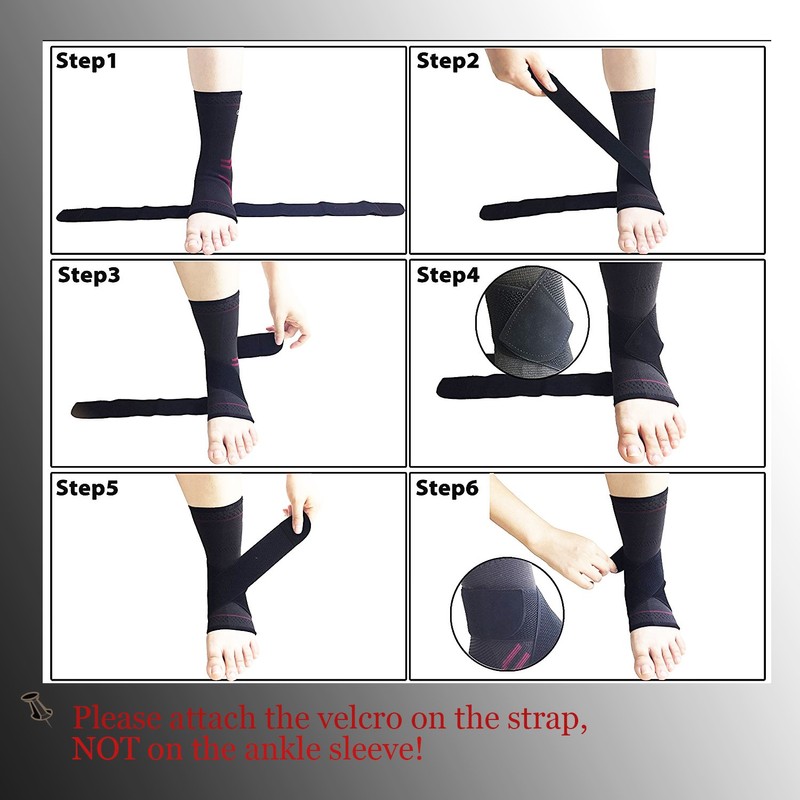 Step1

Step2

Step3

Step4

Step5

Step6

Please attach the velcro on the strap, NOT on the ankle sleeve!