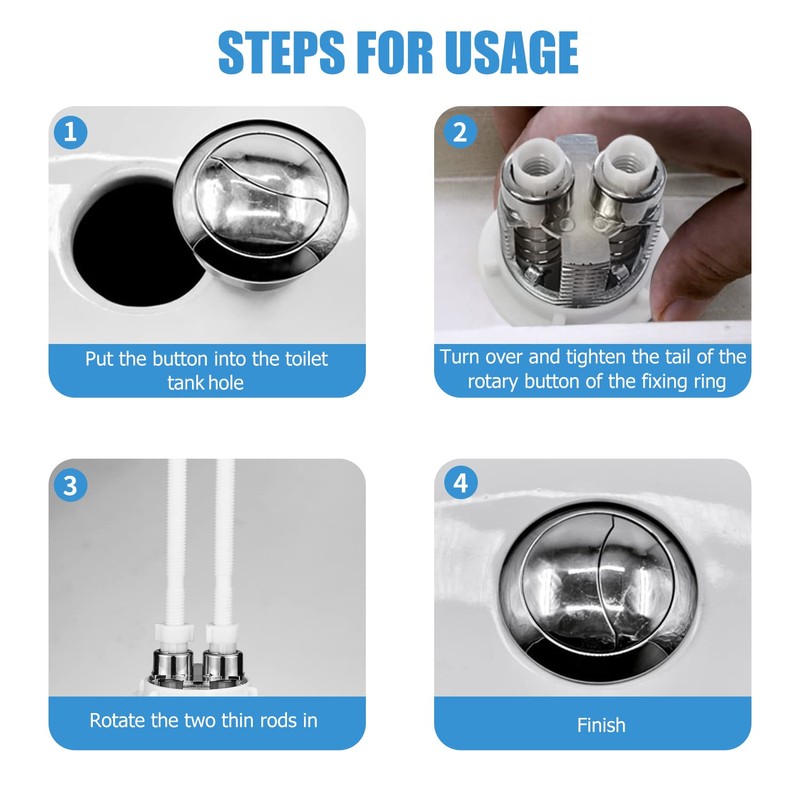 STEPS FOR USAGE

1

Put the button into the toilet tank hole

2

Turn over and tighten the tail of the rotary button of the fixing ring

3

Rotate the two thin rods in

4

Finish