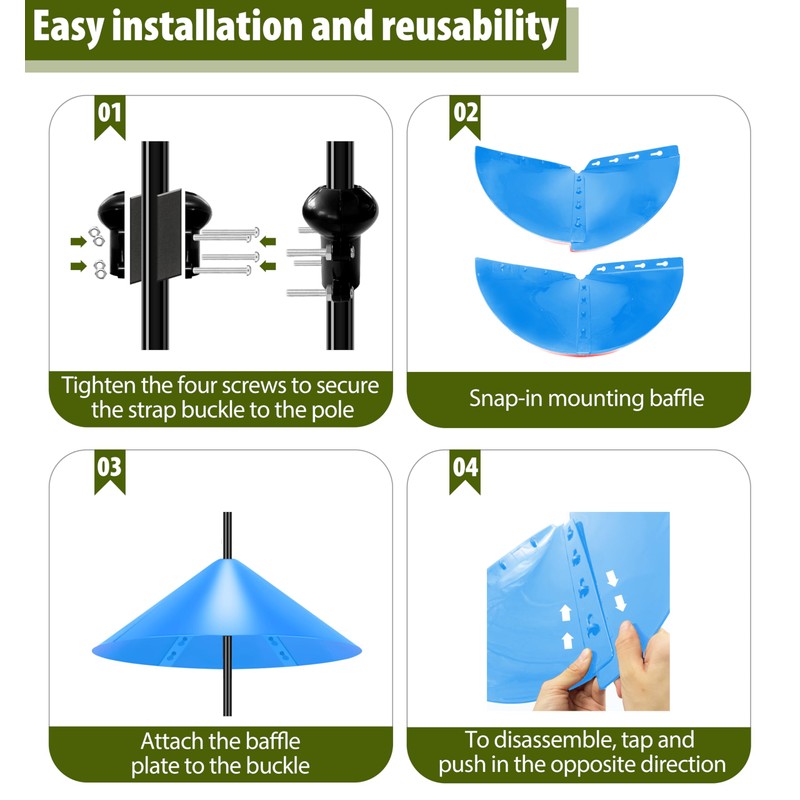 Easy installation and reusability

01

Tighten the four screws to secure the strap buckle to the pole

02

Snap-in mounting baffle

03

Attach the baffle plate to the buckle

04

To disassemble, tap and push in the opposite direction