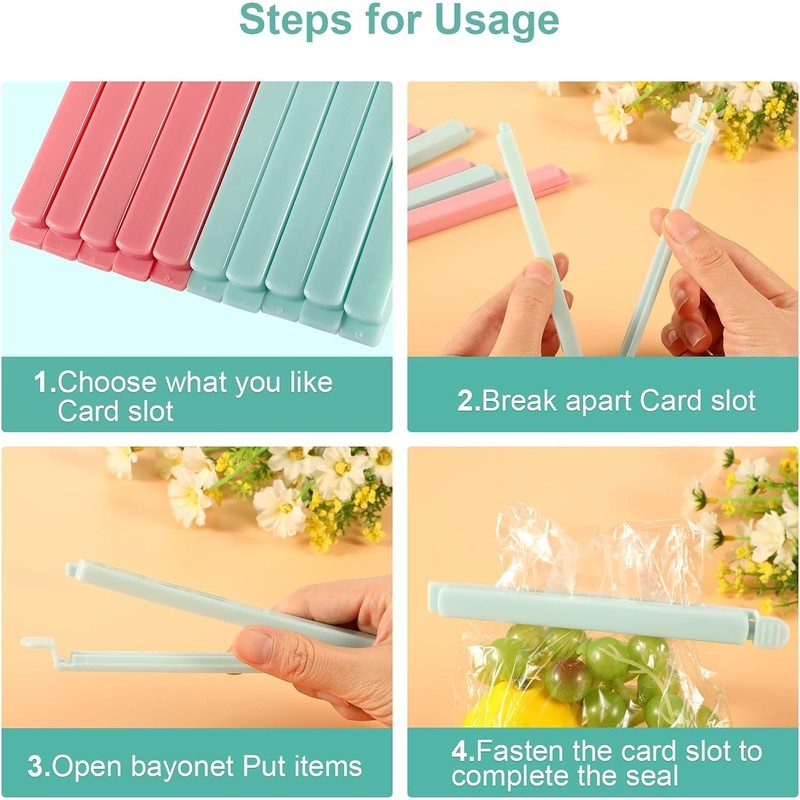 Steps for Usage

1.Choose what you like Card slot

2.Break apart Card slot

3.Open bayonet Put items

4.Fasten the card slot to complete the seal