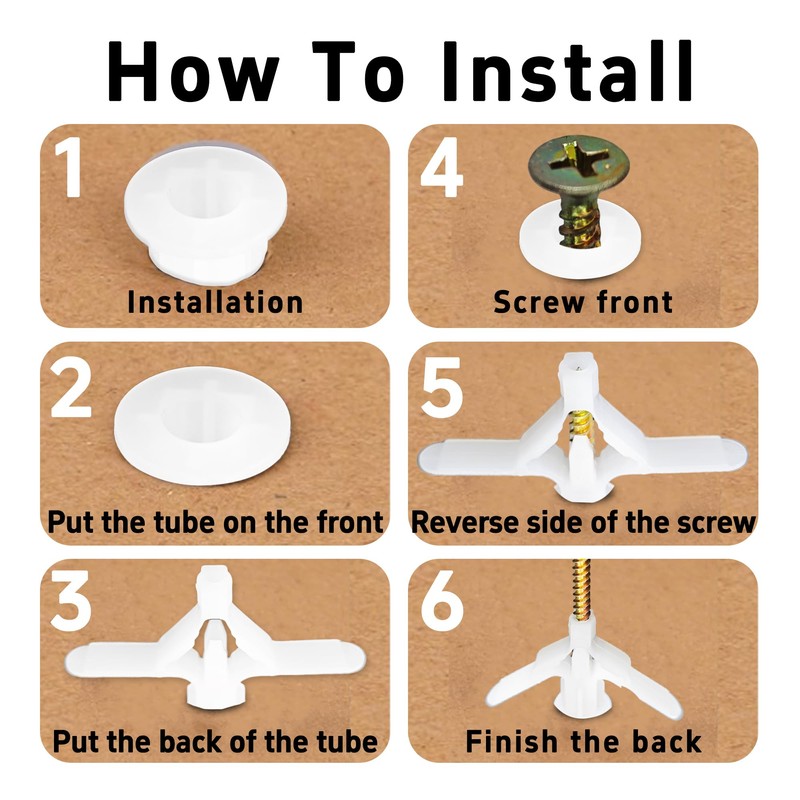 How To Install

1
Installation

2
Put the tube on the front

3
Put the back of the tube

4
Screw front

5
Reverse side of the screw

6
Finish the back