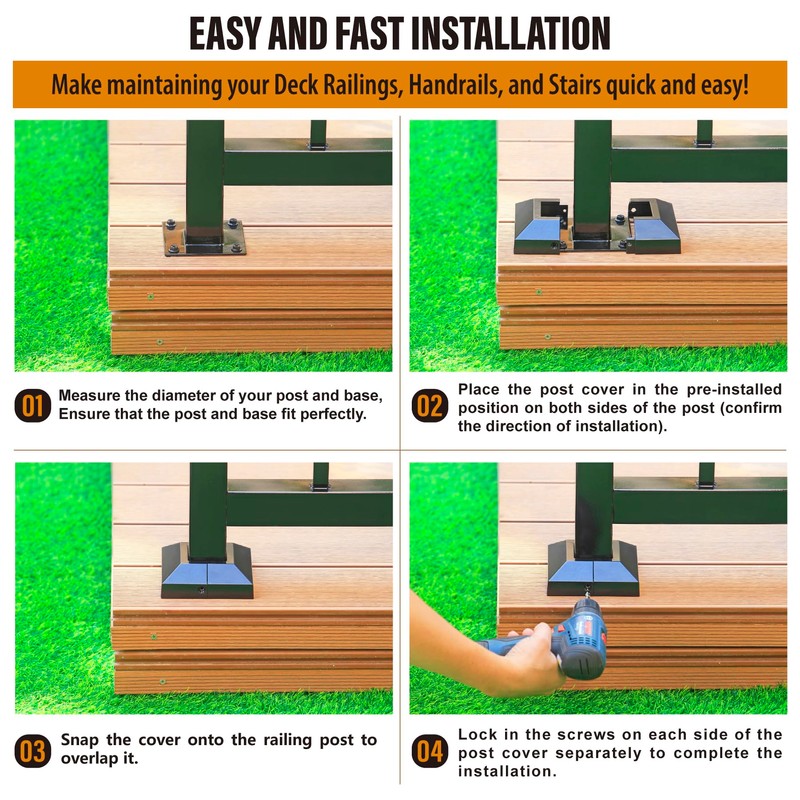 EASY AND FAST INSTALLATION

Make maintaining your Deck Railings, Handrails, and Stairs quick and easy!

01 Measure the diameter of your post and base, Ensure that the post and base fit perfectly.

02 Place the post cover in the pre-installed position on both sides of the post (confirm the direction of installation).

03 Snap the cover onto the railing post to overlap it.

04 Lock in the screws on each side of the post cover separately to complete the installation.