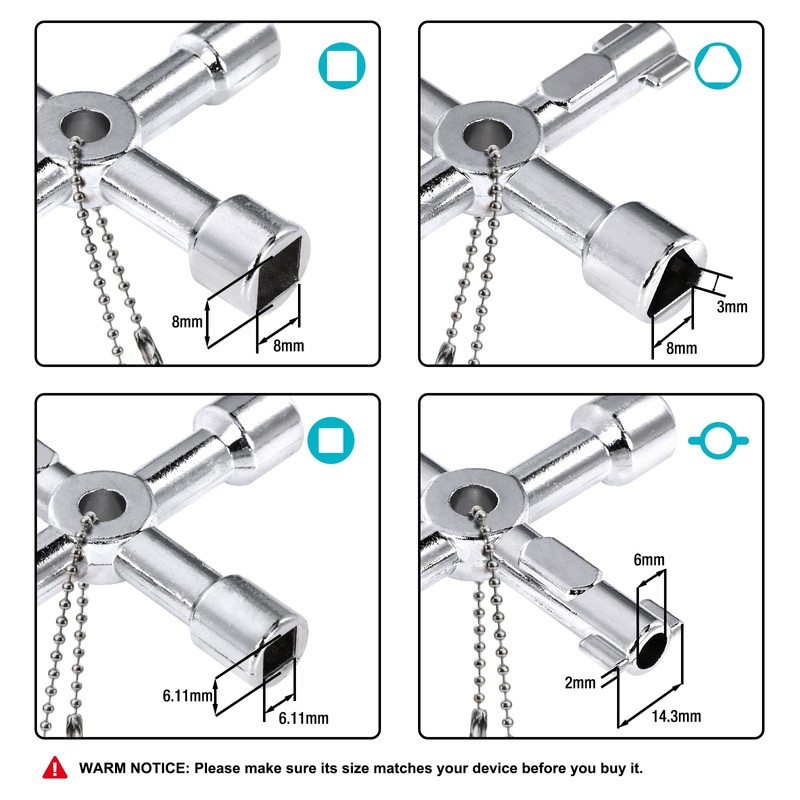 8mm
8mm

3mm
8mm

6.11mm
6.11mm

6mm
2mm
14.3mm

WARM NOTICE: Please make sure its size matches your device before you buy it.