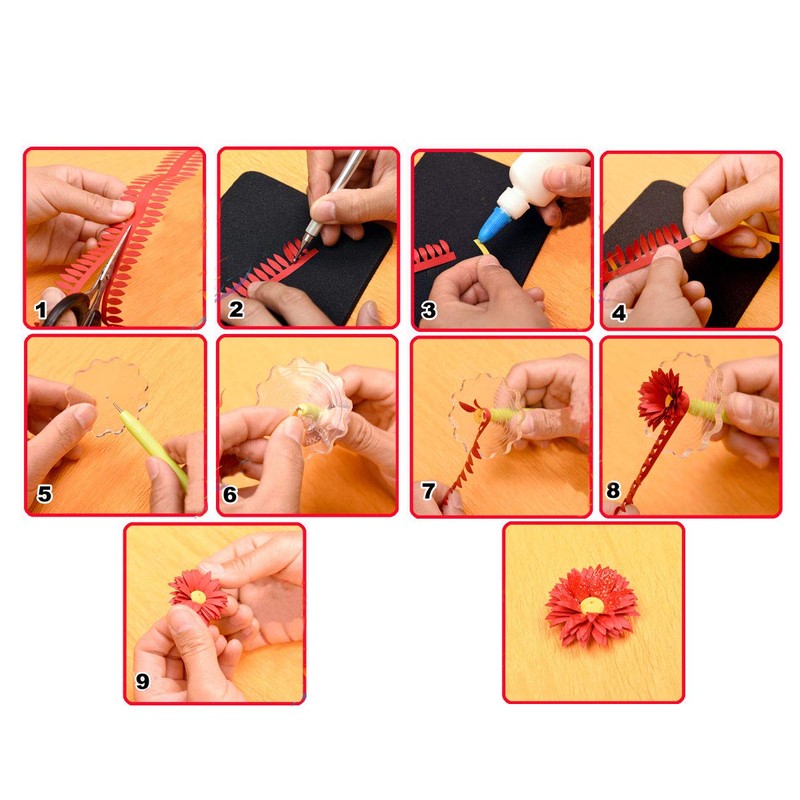 1
2
3
4
5
6
7
8
9