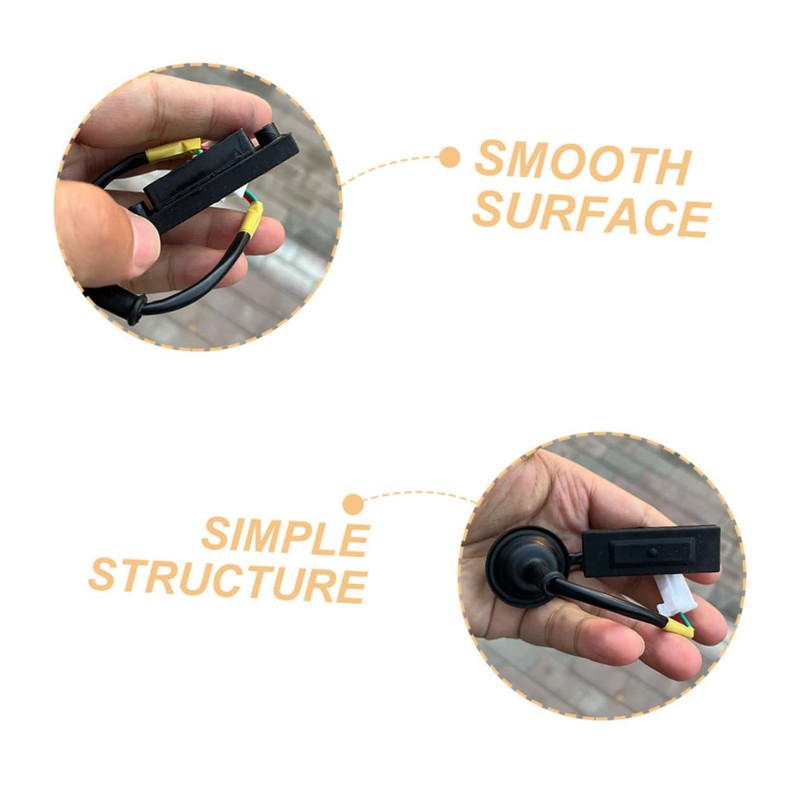 SMOOTH SURFACE

SIMPLE STRUCTURE