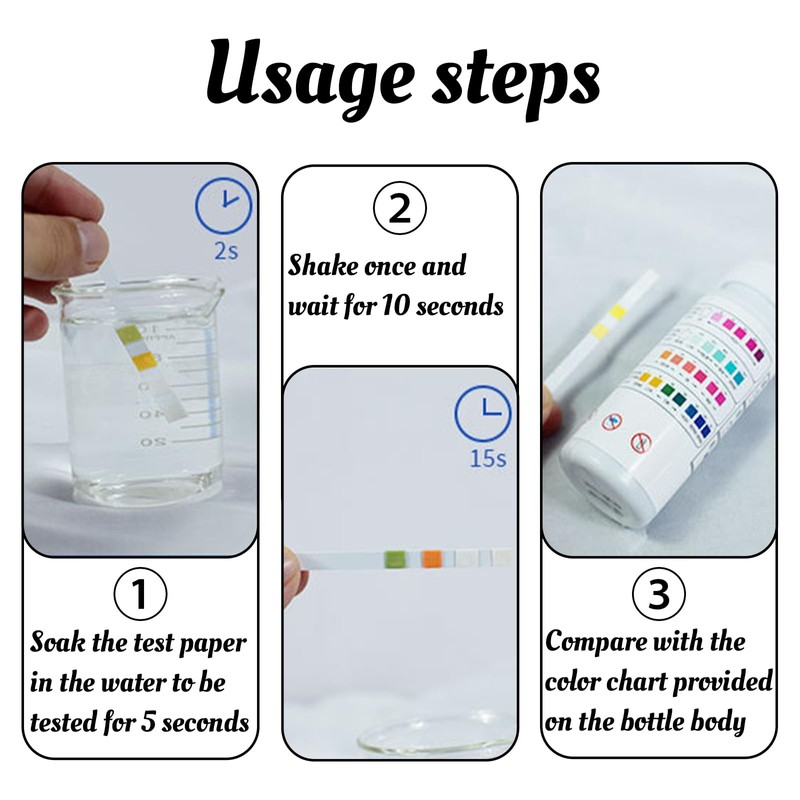 Usage steps

2s

1

Soak the test paper in the water to be tested for 5 seconds

2

Shake once and wait for 10 seconds

15s

3

Compare with the color chart provided on the bottle body