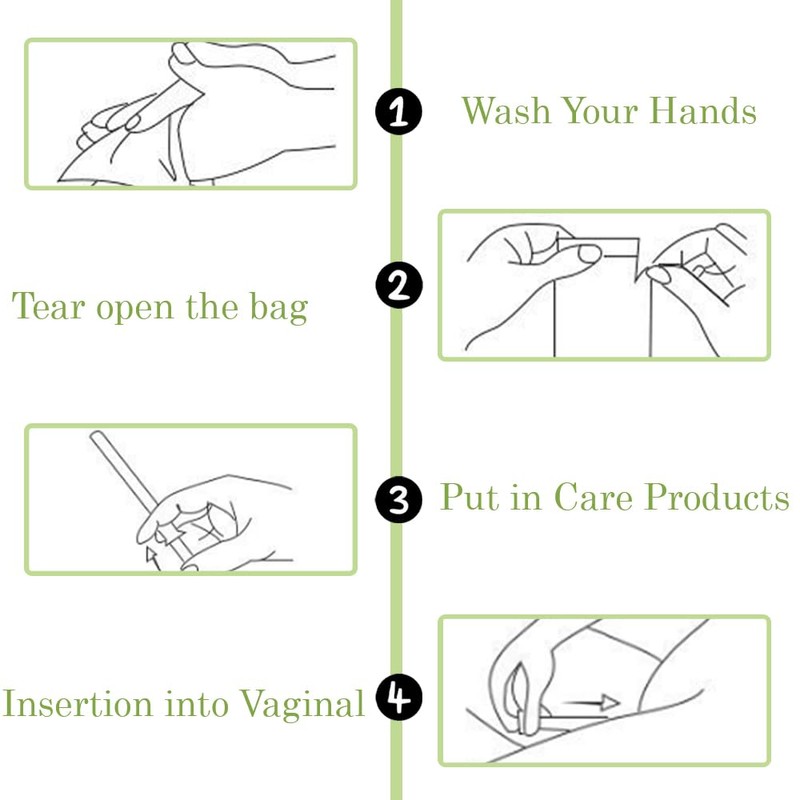 1 Wash Your Hands

2 Tear open the bag

3 Put in Care Products

4 Insertion into Vaginal