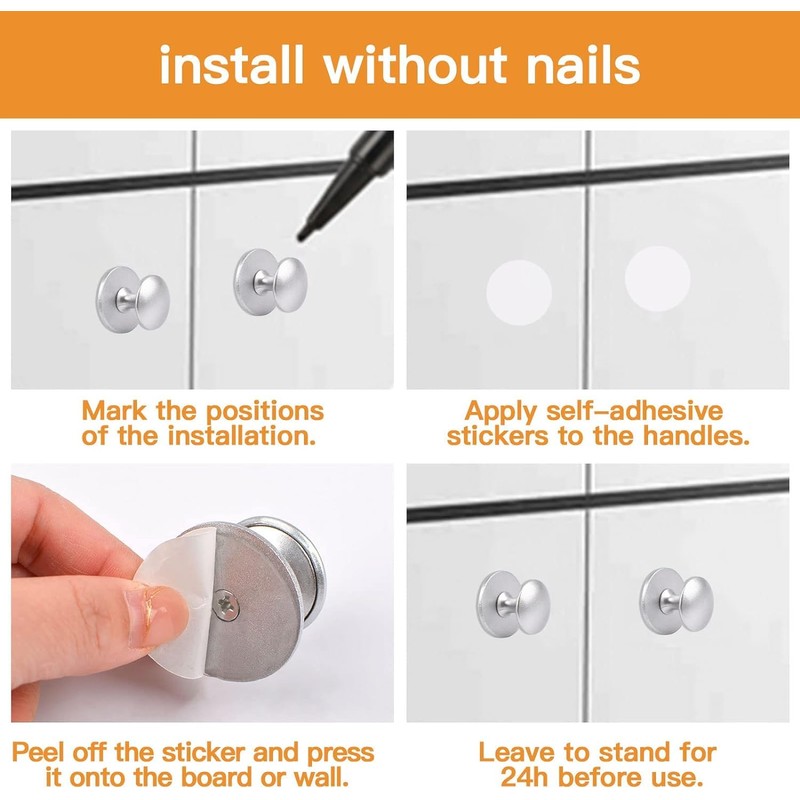 install without nails

Mark the positions of the installation.

Apply self-adhesive stickers to the handles.

Peel off the sticker and press it onto the board or wall.

Leave to stand for 24h before use.