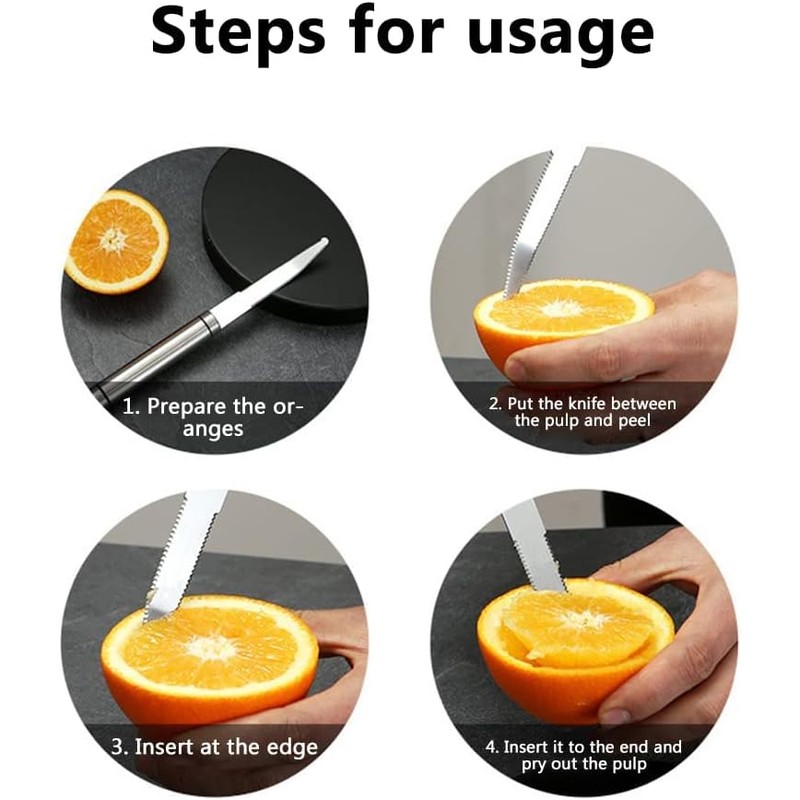 Steps for usage

1. Prepare the oranges

2. Put the knife between the pulp and peel

3. Insert at the edge

4. Insert it to the end and pry out the pulp