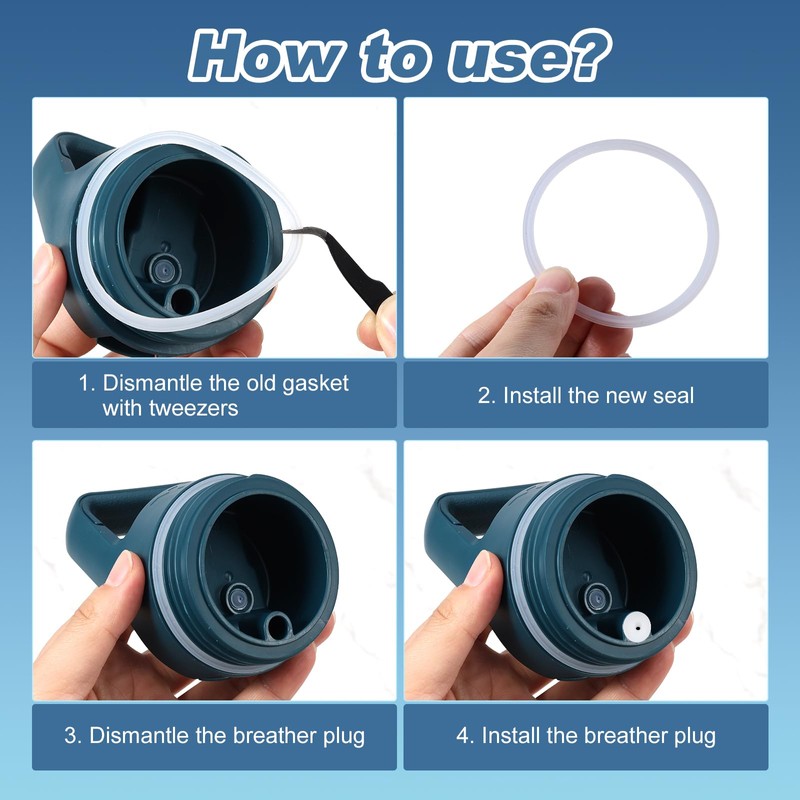 How to use?

1. Dismantle the old gasket with tweezers

2. Install the new seal

3. Dismantle the breather plug

4. Install the breather plug