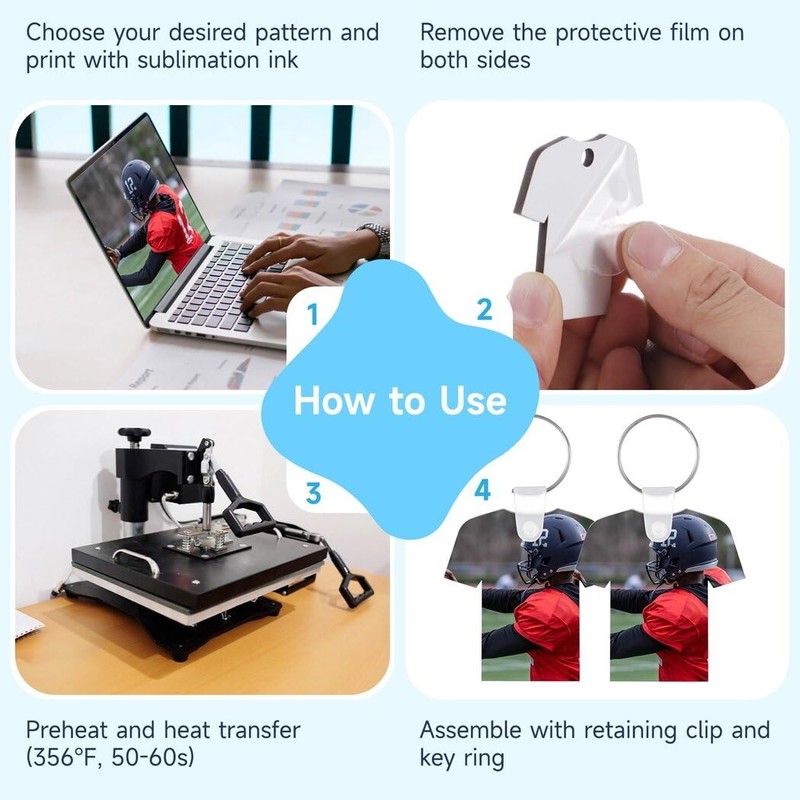 Choose your desired pattern and print with sublimation ink

Remove the protective film on both sides

1

2

How to Use

3

4

Preheat and heat transfer (356°F, 50-60s)

Assemble with retaining clip and key ring