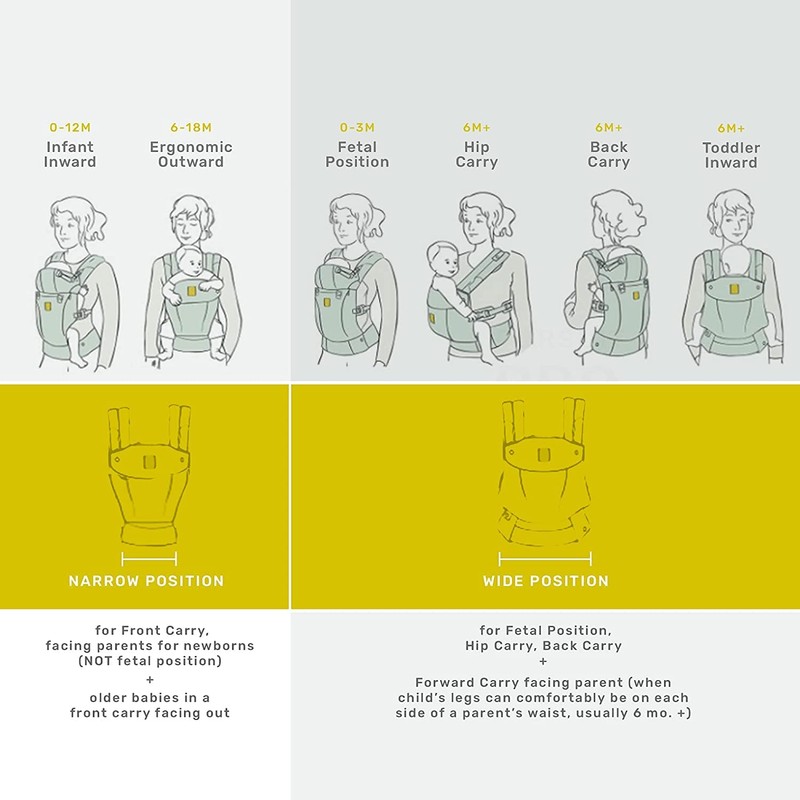 0-12M
Infant Inward

6-18M
Ergonomic Outward

0-3M
Fetal Position

6M+
Hip Carry

6M+
Back Carry

6M+
Toddler Inward

NARROW POSITION

for Front Carry, facing parents for newborns (NOT fetal position)
+
older babies in a front carry facing out

WIDE POSITION

for Fetal Position, Hip Carry, Back Carry
+
Forward Carry facing parent (when child's legs can comfortably be on each side of a parent's waist, usually 6 mo. +)