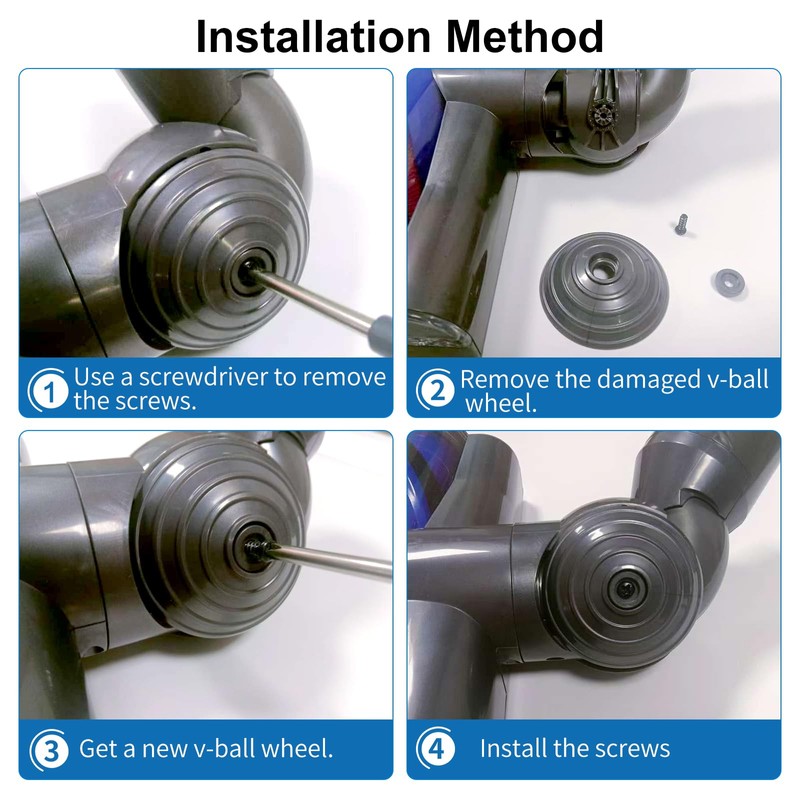 Installation Method

1 Use a screwdriver to remove the screws.

2 Remove the damaged v-ball wheel.

3 Get a new v-ball wheel.

4 Install the screws