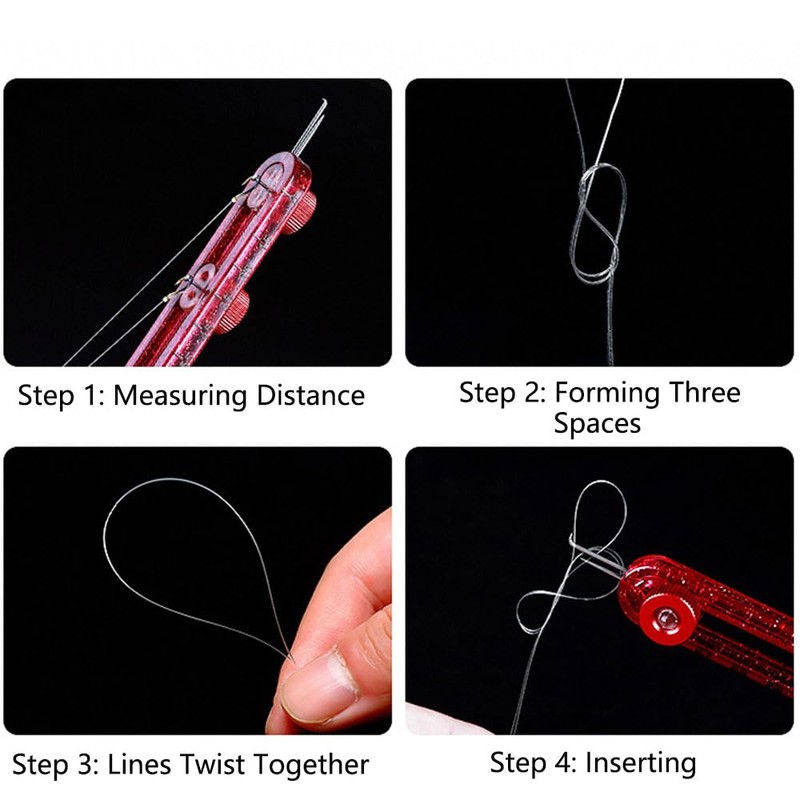 Step 1: Measuring Distance

Step 2: Forming Three Spaces

Step 3: Lines Twist Together

Step 4: Inserting