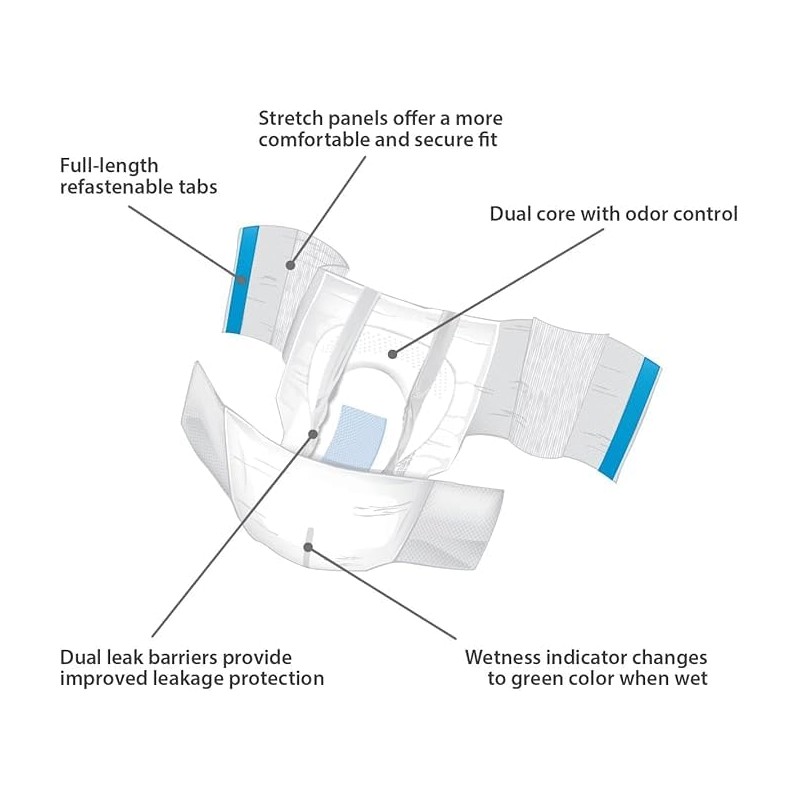 Stretch panels offer a more comfortable and secure fit

Full-length refastenable tabs

Dual core with odor control

Dual leak barriers provide improved leakage protection

Wetness indicator changes to green color when wet