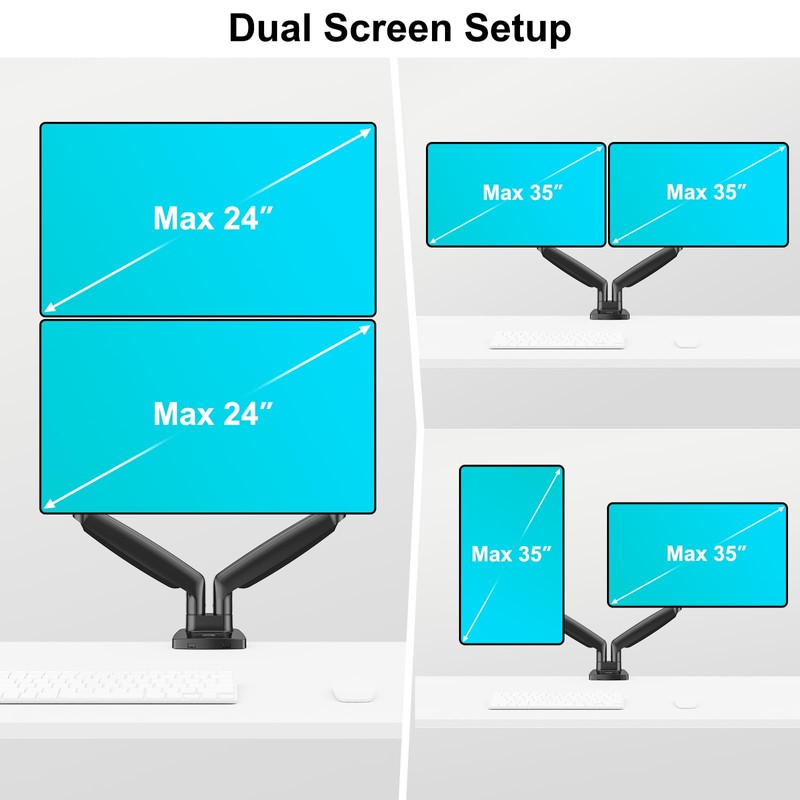 Dual Screen Setup

Max 24″

Max 24″

Max 35″

Max 35″

Max 35″

Max 35″