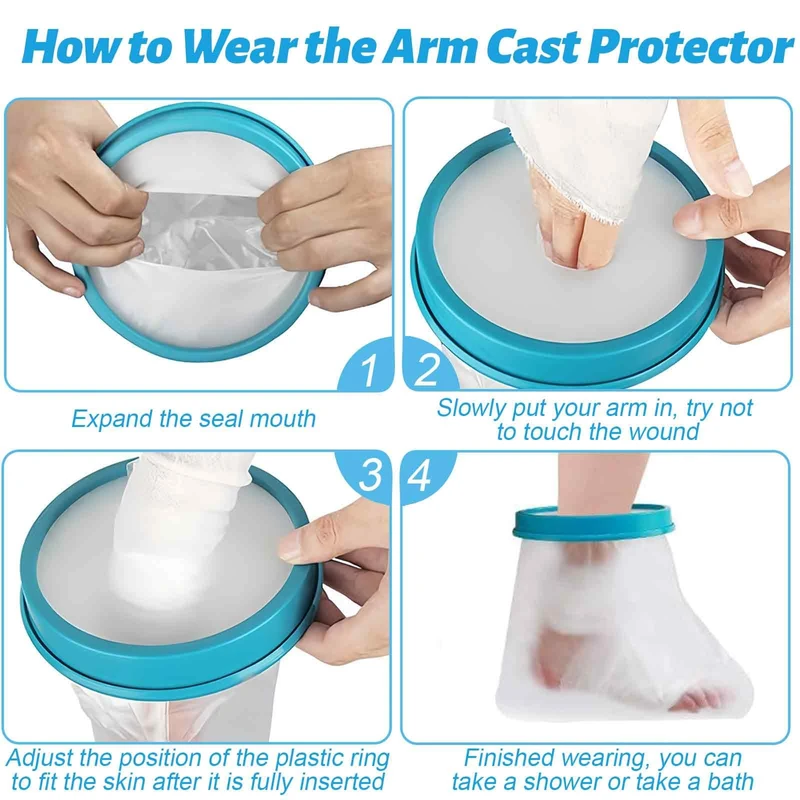 How to Wear the Arm Cast Protector

1

Expand the seal mouth

2

Slowly put your arm in, try not to touch the wound

3

Adjust the position of the plastic ring to fit the skin after it is fully inserted

4

Finished wearing, you can take a shower or take a bath